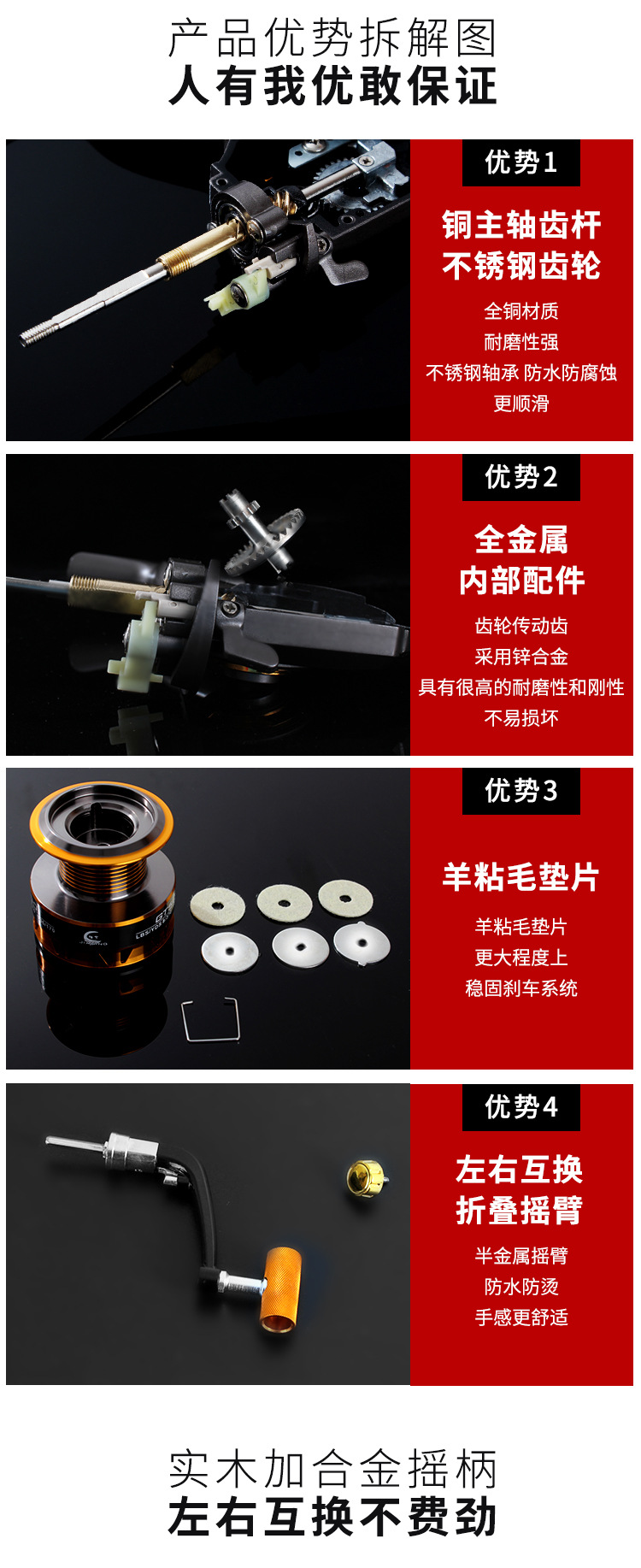 产品优势拆解图
人有我优敢保证

优势1

铜主轴齿杆
不锈钢齿轮

全铜材质
耐磨性强
不锈钢轴承 防水防腐蚀
更顺滑

优势2

全金属
内部配件

齿轮传动齿
采用锌合金
具有很高的耐磨性和刚性
不易损坏

优势3

羊粘毛垫片

羊粘毛垫片
更大程度上
稳固刹车系统

优势4

左右互换
折叠摇臂

半金属摇臂
防水防烫
手感更舒适

实木加合金摇柄
左右互换不费劲