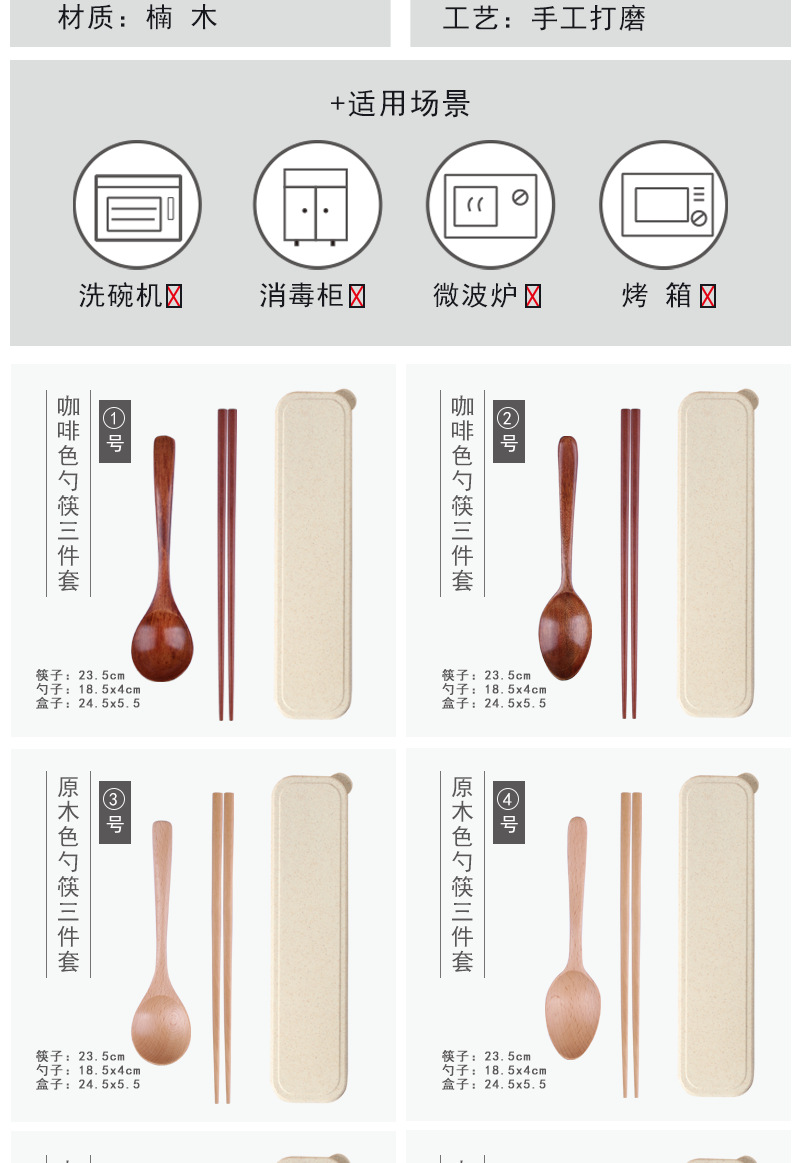 材质：楠 木

工艺：手工打磨

+适用场景

洗碗机☒

消毒柜☒

微波炉☒

烤 箱☒

咖啡色勺筷三件套

①号

筷子：23.5cm
勺子：18.5x4cm
盒子：24.5x5.5

咖啡色勺筷三件套

②号

筷子：23.5cm
勺子：18.5x4cm
盒子：24.5x5.5

原木色勺筷三件套

③号

筷子：23.5cm
勺子：18.5x4cm
盒子：24.5x5.5

原木色勺筷三件套

④号

筷子：23.5cm
勺子：18.5x4cm
盒子：24.5x5.5