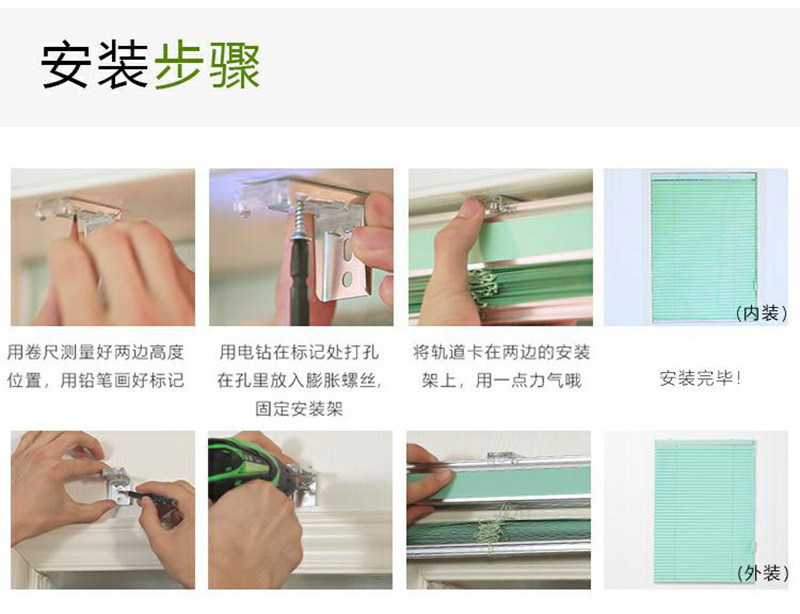 安装步骤

(内装)

用卷尺测量好两边高度位置，用铅笔画好标记

用电钻在标记处打孔在孔里放入膨胀螺丝，固定安装架

将轨道卡在两边的安装架上，用一点力气哦

安装完毕！

(外装)