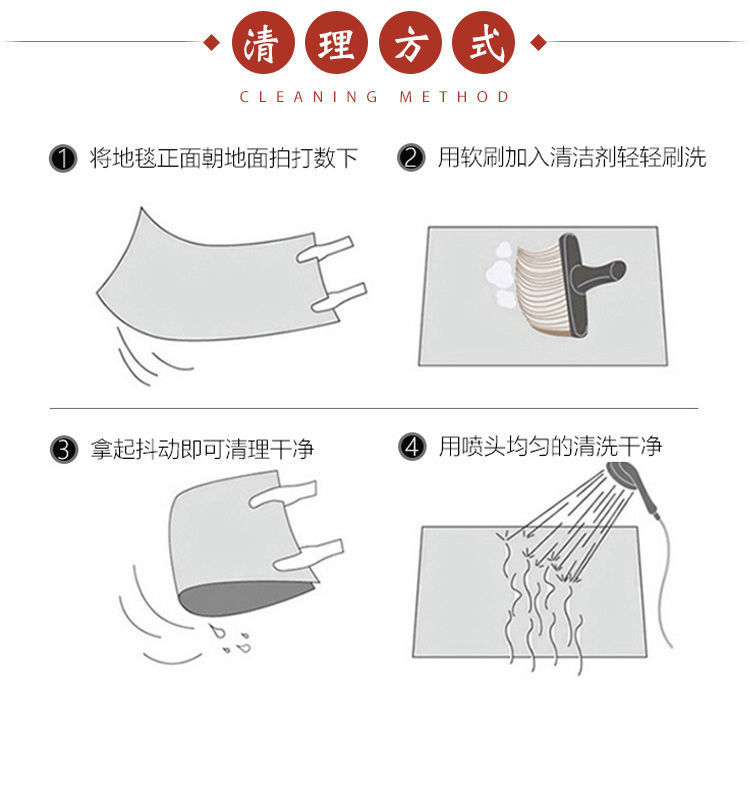 清理方式

CLEANING METHOD

1 将地毯正面朝地面拍打数下

2 用软刷加入清洁剂轻轻刷洗

3 拿起抖动即可清理干净

4 用喷头均匀的清洗干净