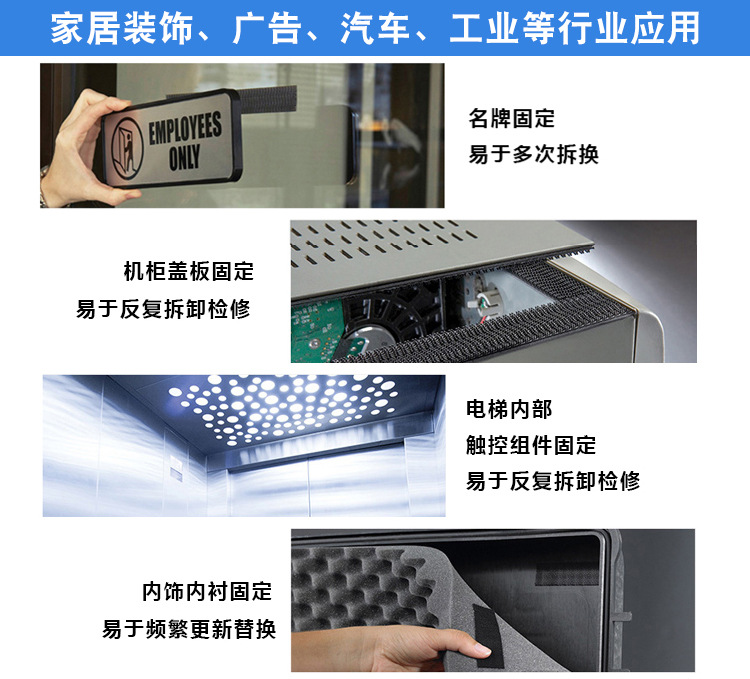 家居装饰、广告、汽车、工业等行业应用

EMPLOYEES ONLY

名牌固定
易于多次拆换

机柜盖板固定
易于反复拆卸检修

电梯内部
触控组件固定
易于反复拆卸检修

内饰内衬固定
易于频繁更新替换