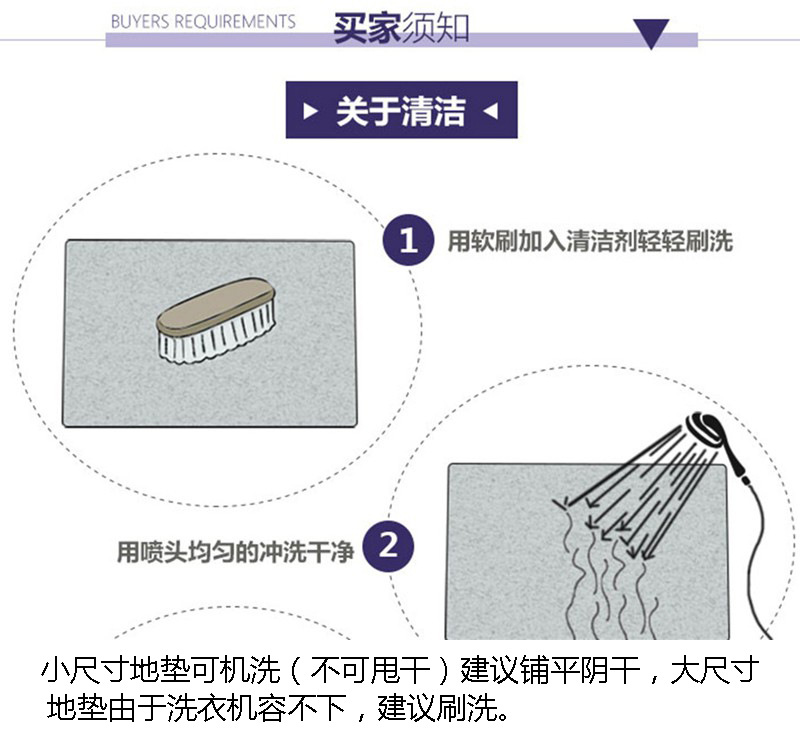 BUYERS REQUIREMENTS 买家须知

关于清洁

1 用软刷加入清洁剂轻轻刷洗

用喷头均匀的冲洗干净 2

小尺寸地垫可机洗（不可甩干）建议铺平阴干，大尺寸地垫由于洗衣机容不下，建议刷洗。