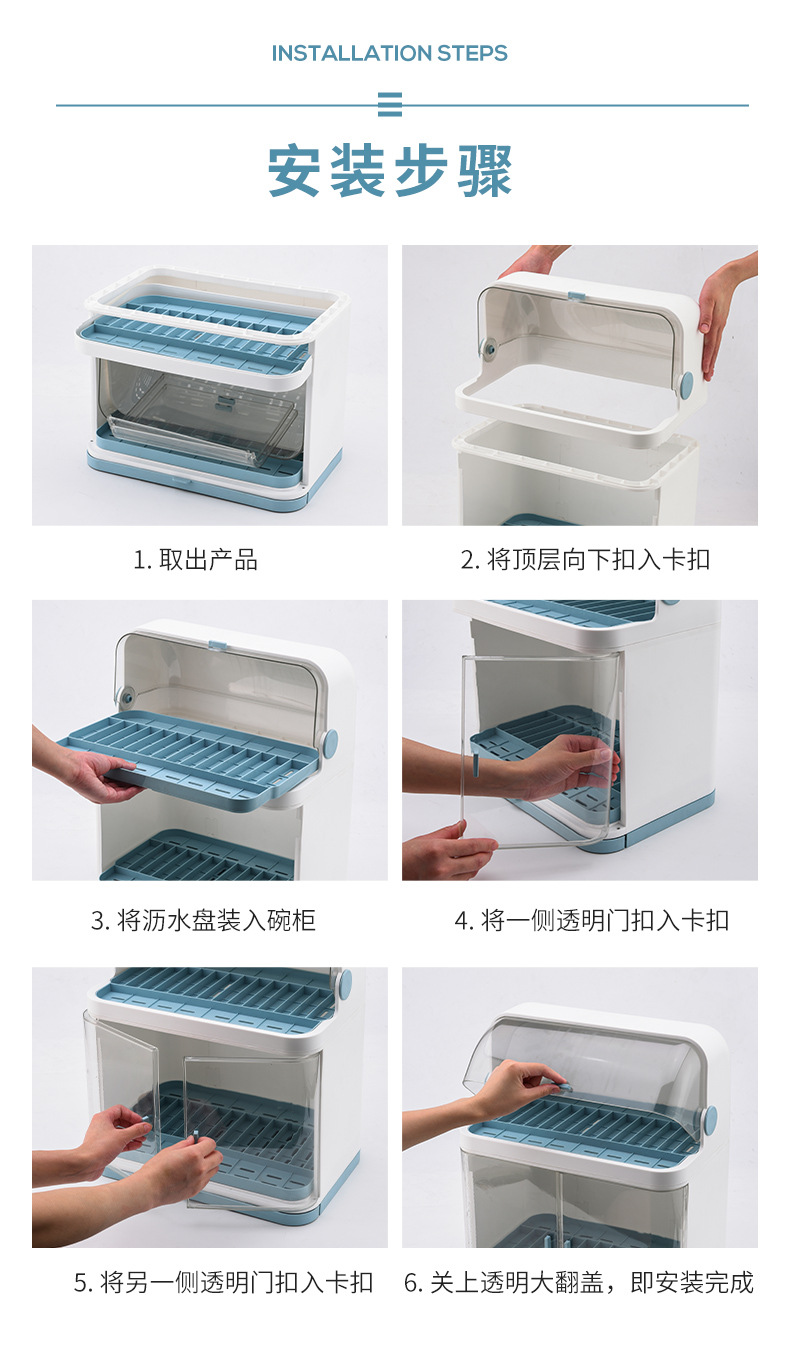 INSTALLATION STEPS

安装步骤

1. 取出产品

2. 将顶层向下扣入卡扣

3. 将沥水盘装入碗柜

4. 将一侧透明门扣入卡扣

5. 将另一侧透明门扣入卡扣

6. 关上透明大翻盖，即安装完成