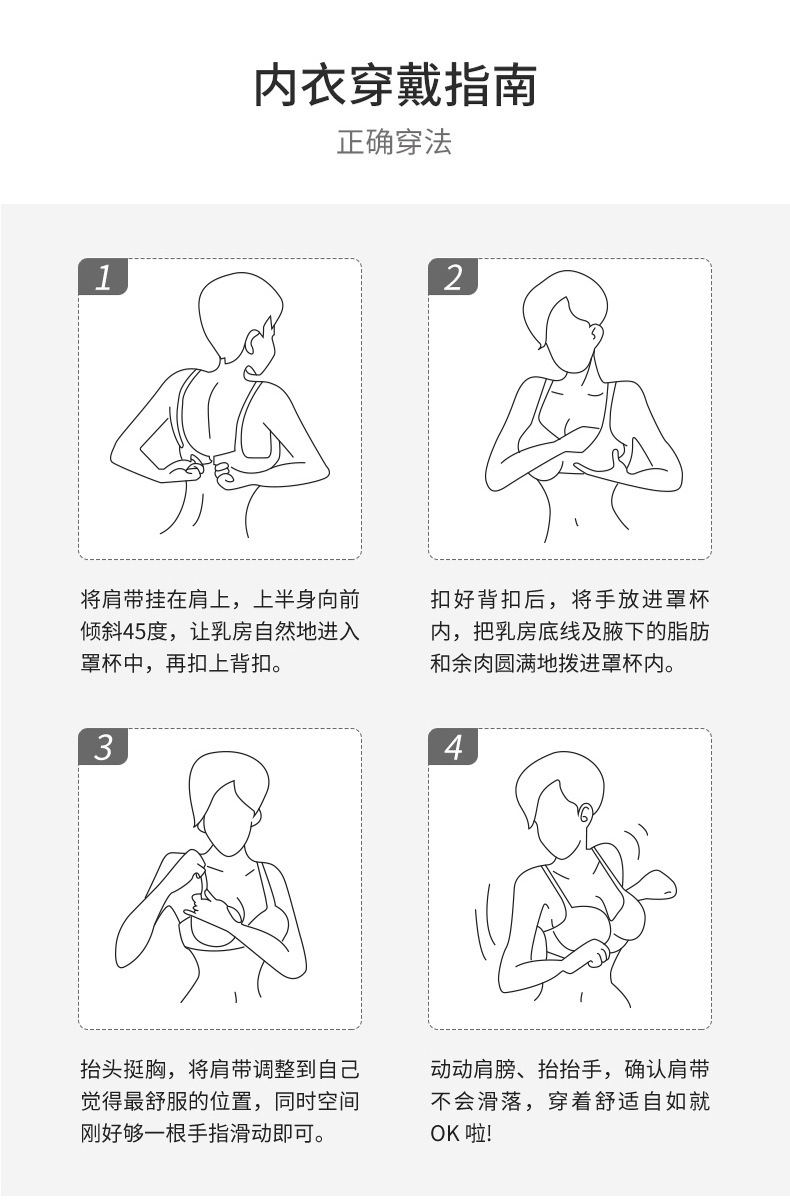 内衣穿戴指南

正确穿法

1

将肩带挂在肩上，上半身向前倾斜45度，让乳房自然地进入罩杯中，再扣上背扣。

2

扣好背扣后，将手放进罩杯内，把乳房底线及腋下的脂肪和余肉圆满地拨进罩杯内。

3

抬头挺胸，将肩带调整到自己觉得最舒服的位置，同时空间刚好够一根手指滑动即可。

4

动动肩膀、抬抬手，确认肩带不会滑落，穿着舒适自如就OK 啦!