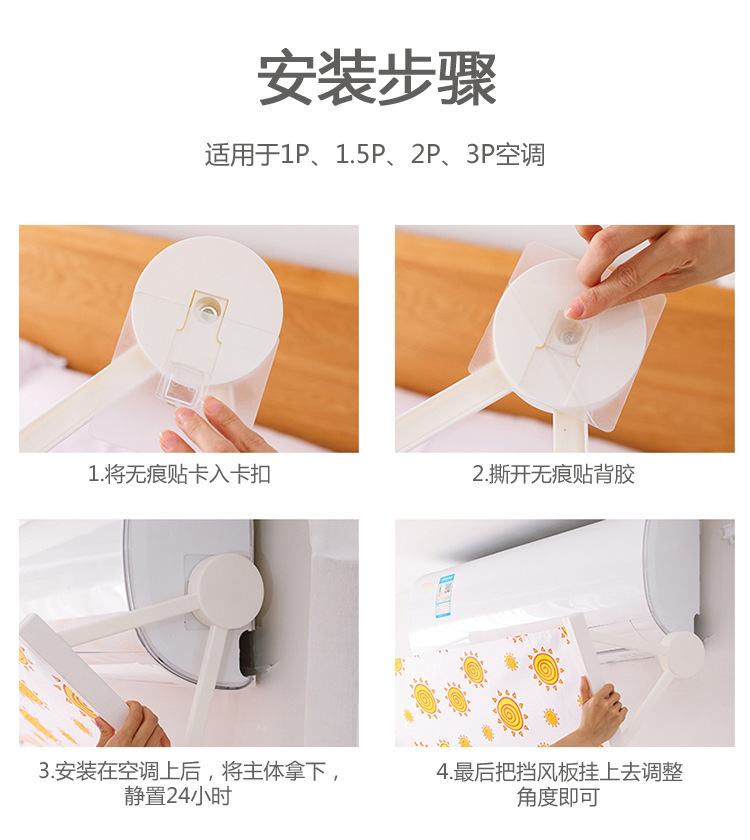 安装步骤

适用于1P、1.5P、2P、3P空调

1.将无痕贴卡入卡扣

2.撕开无痕贴背胶

3.安装在空调上后，将主体拿下，静置24小时

4.最后把挡风板挂上去调整角度即可