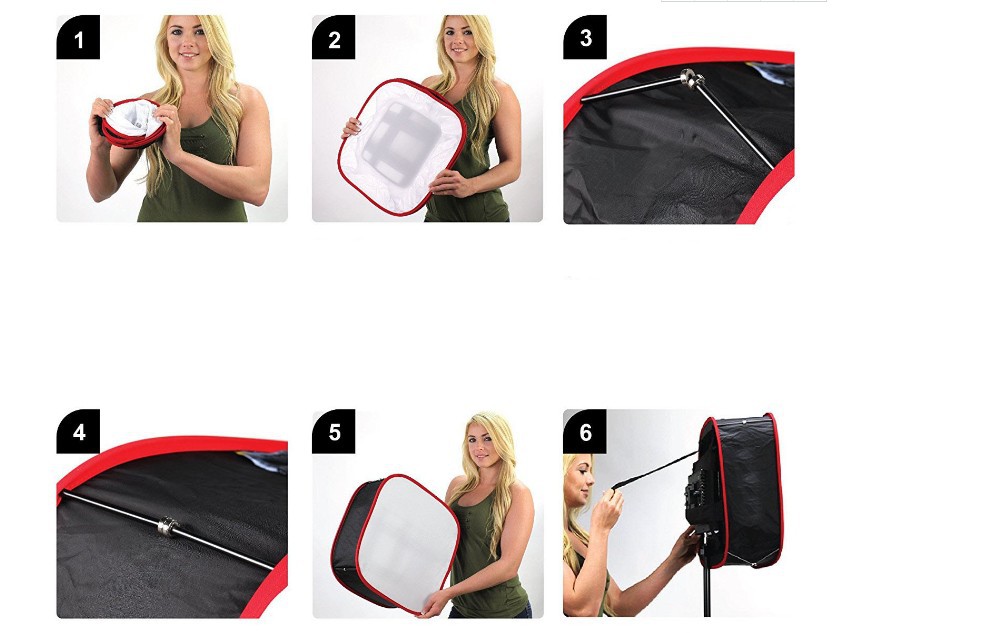 1

2

3

4

5

6