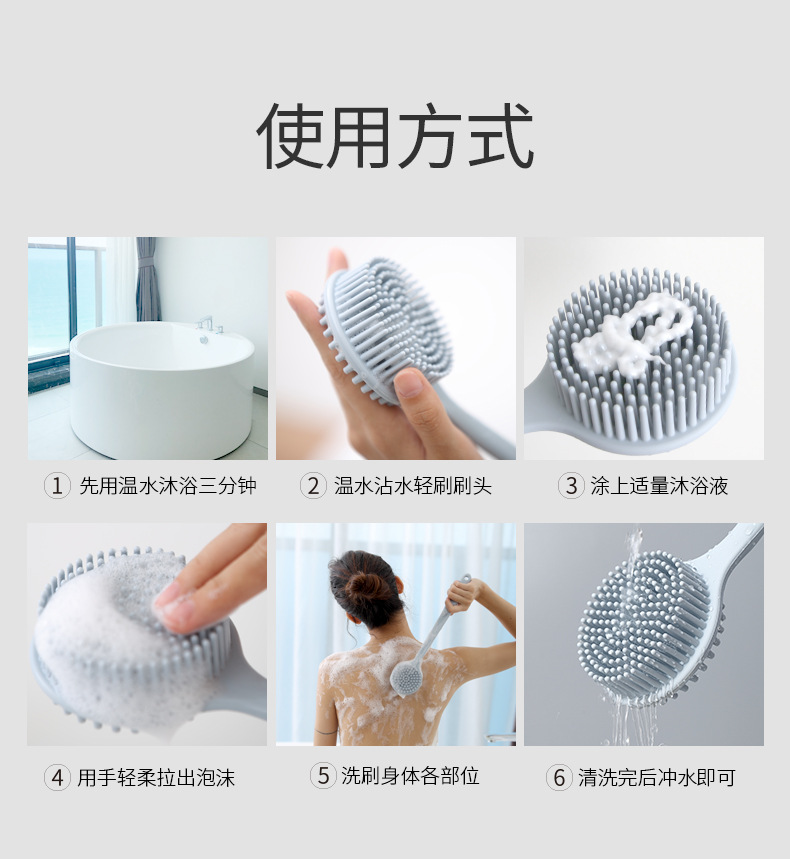 使用方式

1 先用温水沐浴三分钟

2 温水沾水轻刷刷头

3 涂上适量沐浴液

4 用手轻柔拉出泡沫

5 洗刷身体各部位

6 清洗完后冲水即可