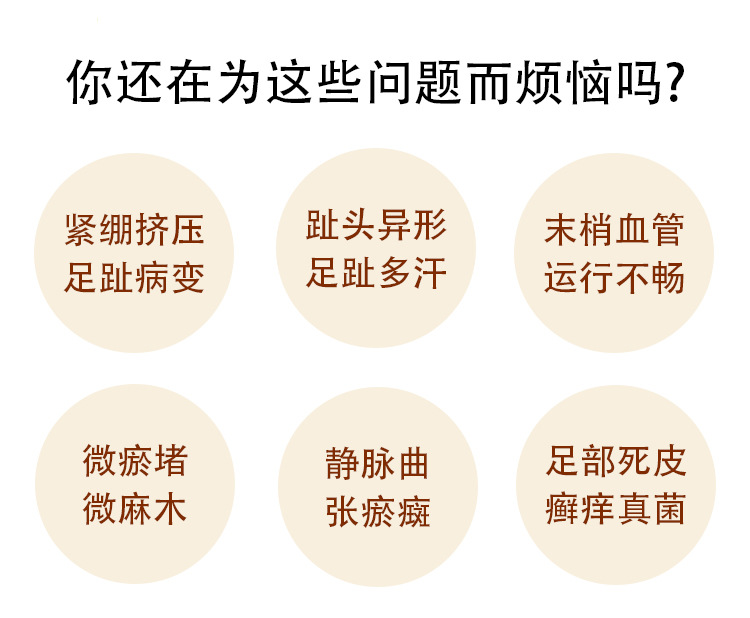 你还在为这些问题而烦恼吗?

紧绷挤压
足趾病变

趾头异形
足趾多汗

末梢血管
运行不畅

微瘀堵
微麻木

静脉曲
张瘀癍

足部死皮
癣痒真菌