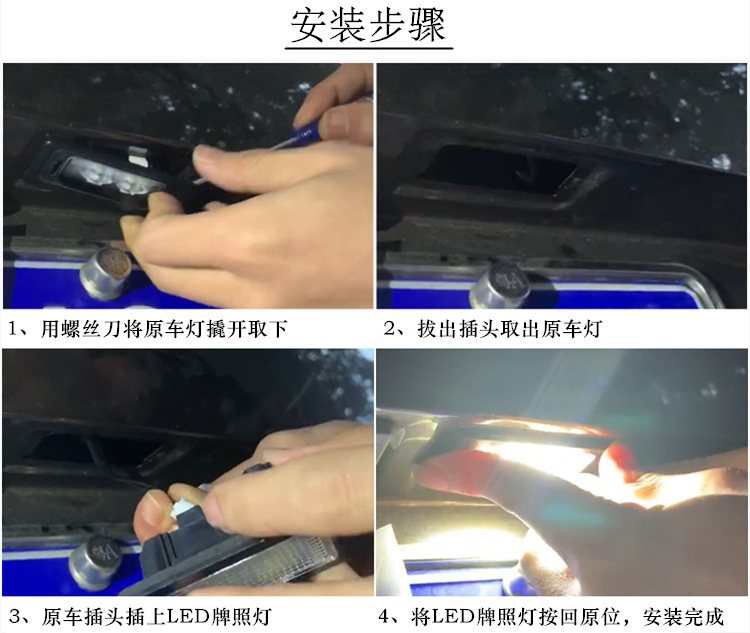 安装步骤

1、用螺丝刀将原车灯撬开取下

2、拔出插头取出原车灯

3、原车插头插上LED牌照灯

4、将LED牌照灯按回原位，安装完成