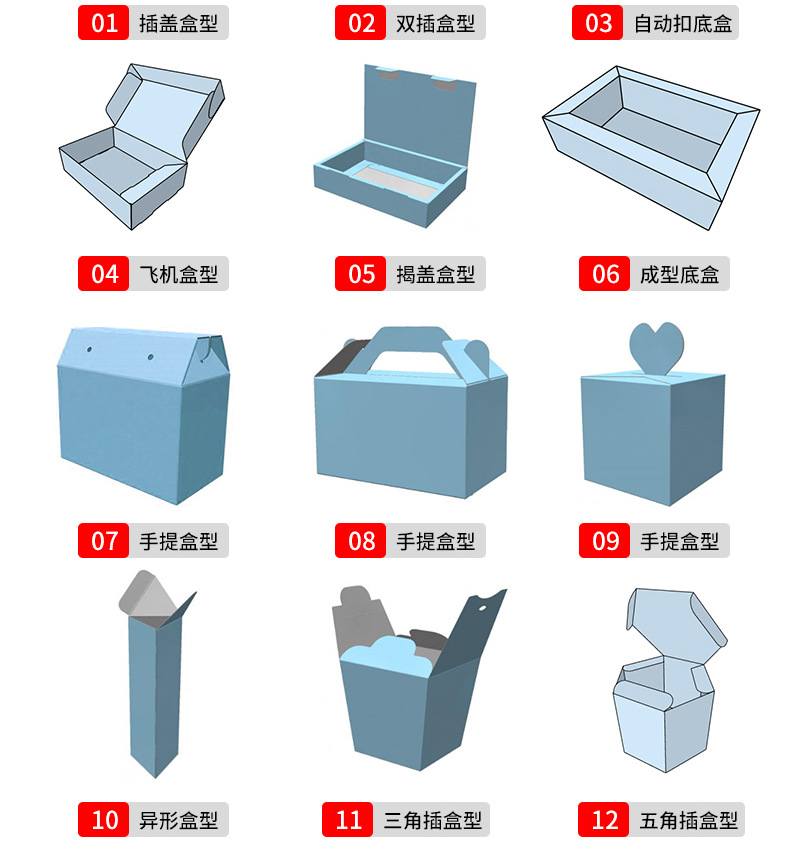 01 插盖盒型

02 双插盒型

03 自动扣底盒

04 飞机盒型

05 揭盖盒型

06 成型底盒

07 手提盒型

08 手提盒型

09 手提盒型

10 异形盒型

11 三角插盒型

12 五角插盒型