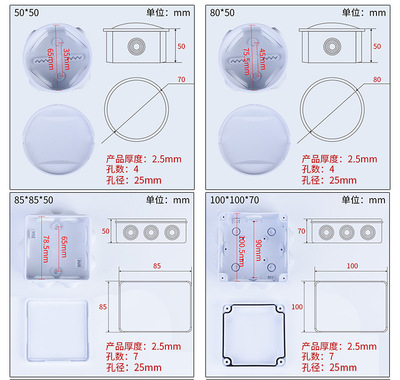 50*50 单位：mm

65mm
35mm
50
70

产品厚度：2.5mm
孔数：4
孔径：25mm

80*50 单位：mm

75.5mm
45mm
50
80

产品厚度：2.5mm
孔数：4
孔径：25mm

85*85*50 单位：mm

78.5mm
65mm
50
85
85

产品厚度：2.5mm
孔数：7
孔径：25mm

100*100*70 单位：mm

100.5mm
90mm
70
100
100

产品厚度：2.5mm
孔数：7
孔径：25mm