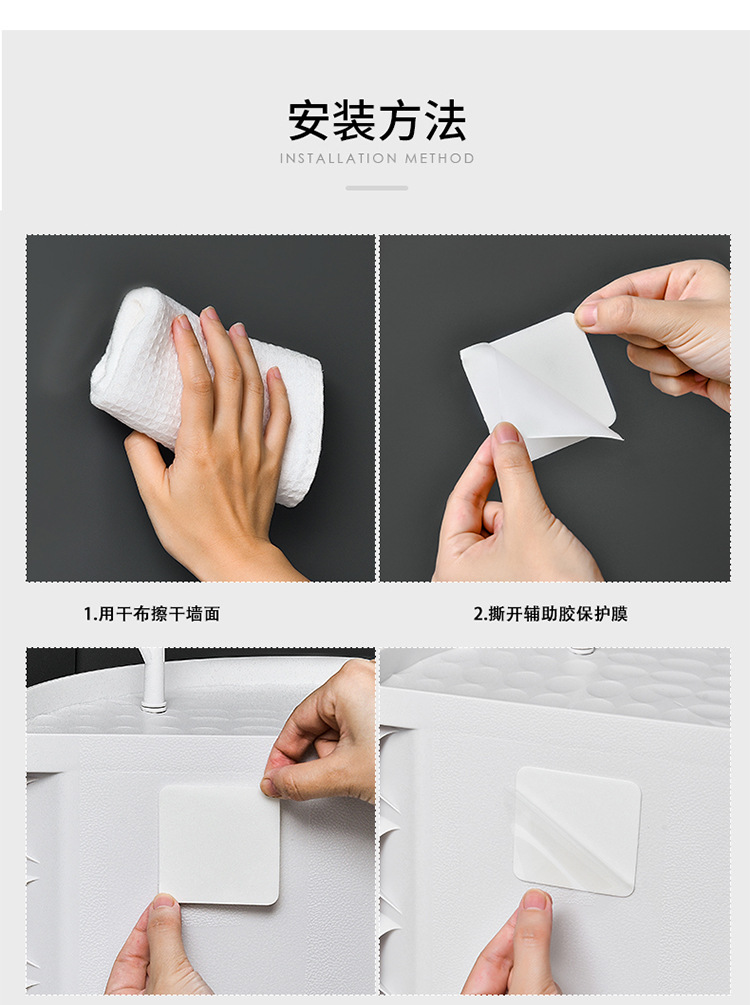 安装方法
INSTALLATION METHOD

1.用干布擦干墙面

2.撕开辅助胶保护膜