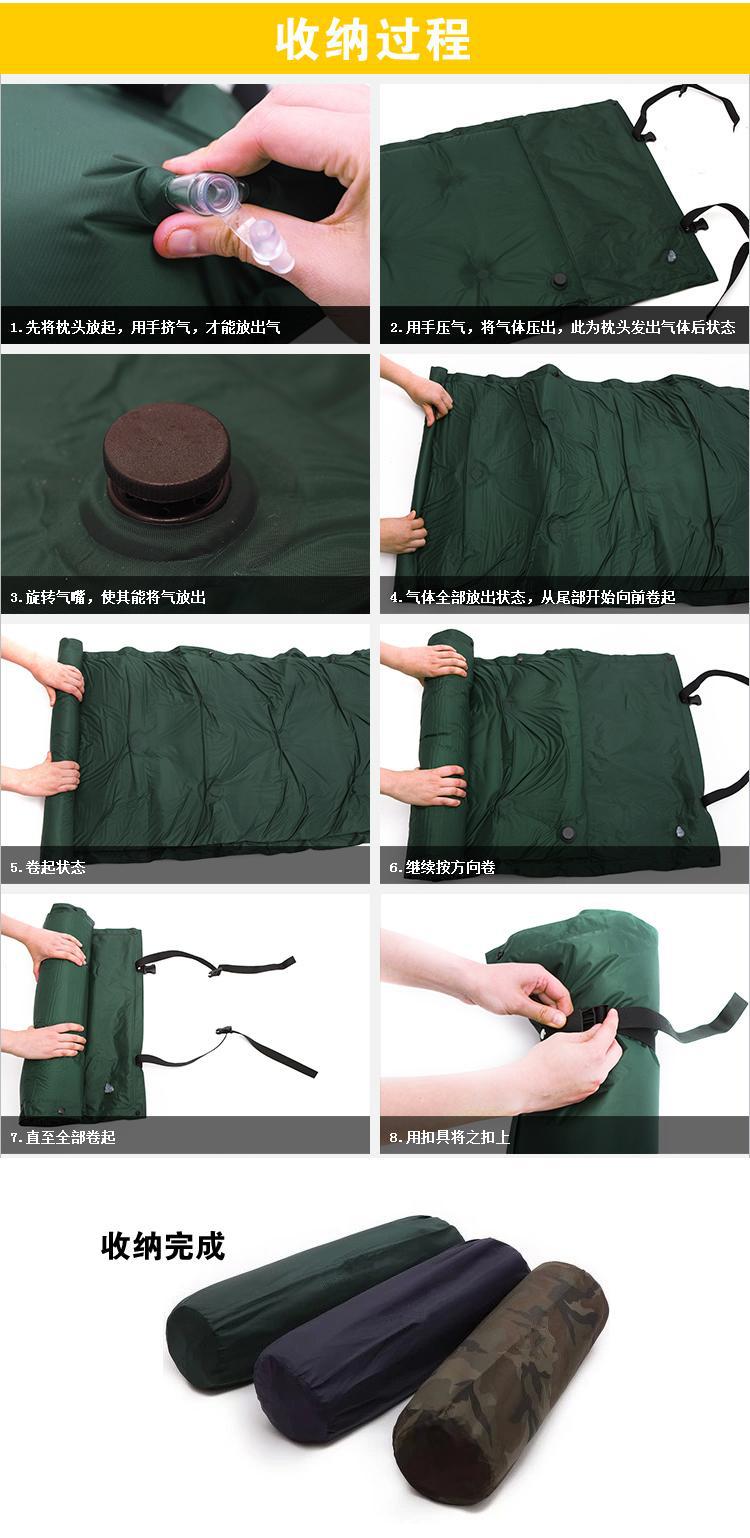 收纳过程

1.先将枕头放起，用手挤气，才能放出气

2.用手压气，将气体压出，此为枕头发出气体后状态

3.旋转气嘴，使其能将气放出

4.气体全部放出状态，从尾部开始向前卷起

5.卷起状态

6.继续按方向卷

7.直至全部卷起

8.用扣具将之扣上

收纳完成