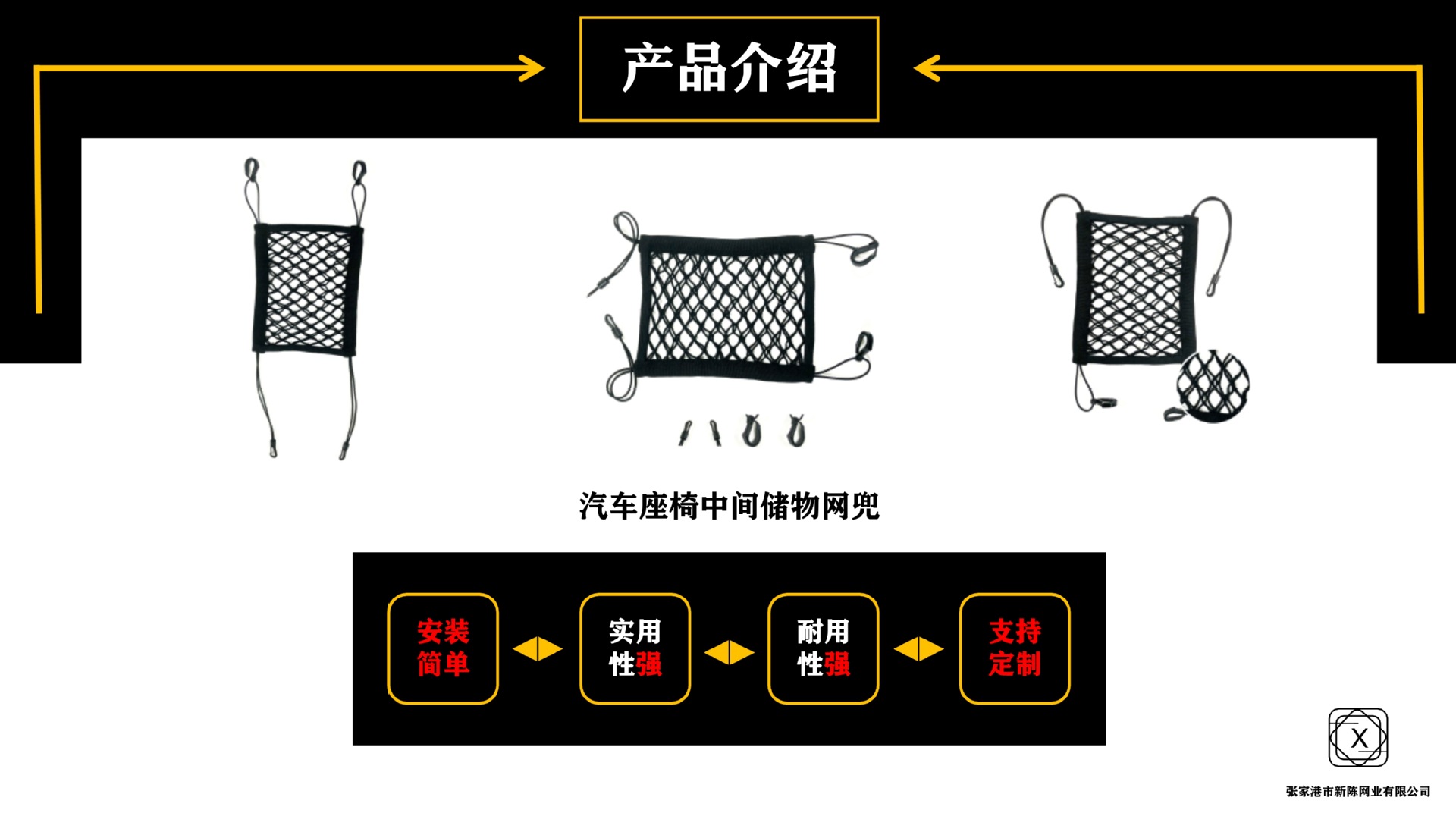 产品介绍

汽车座椅中间储物网兜

安装简单

实用性强

耐用性强

支持定制

X

张家港市新陈网业有限公司