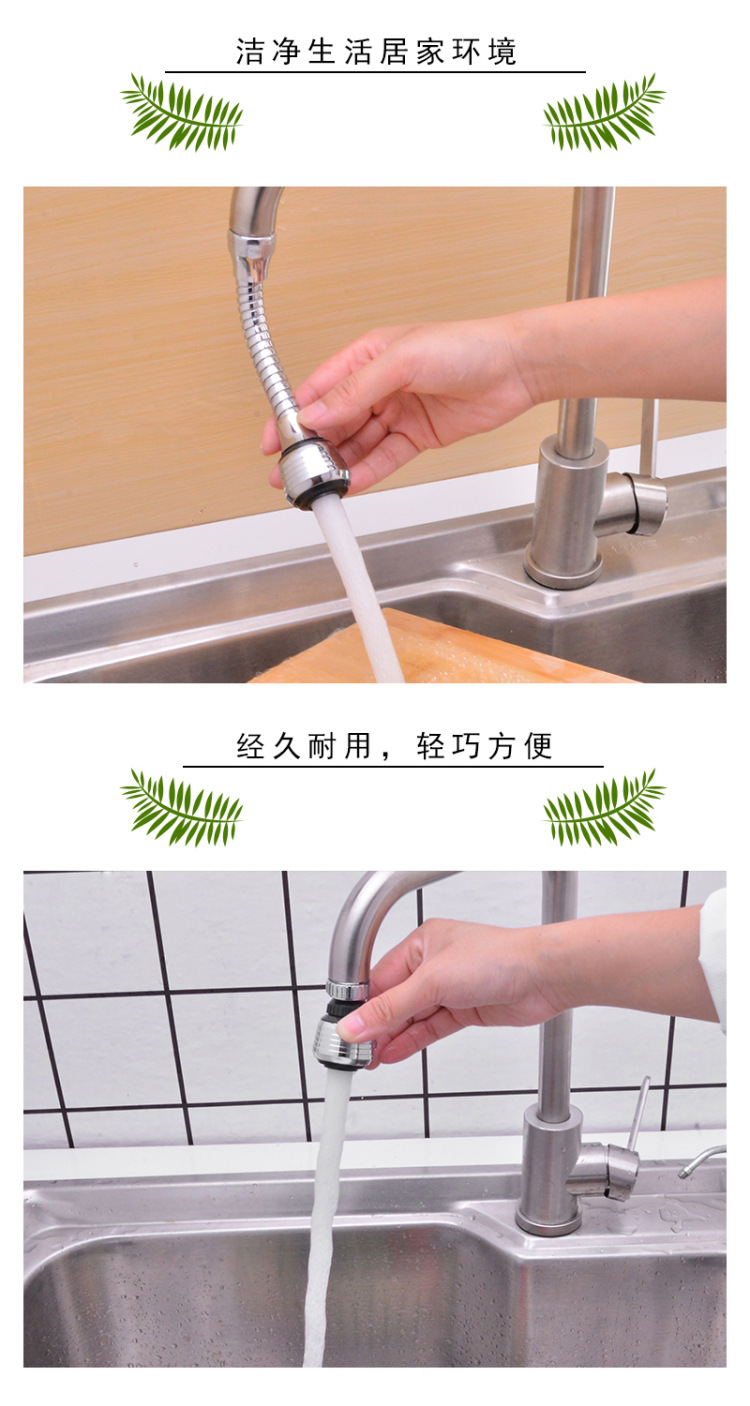 洁净生活居家环境

经久耐用，轻巧方便