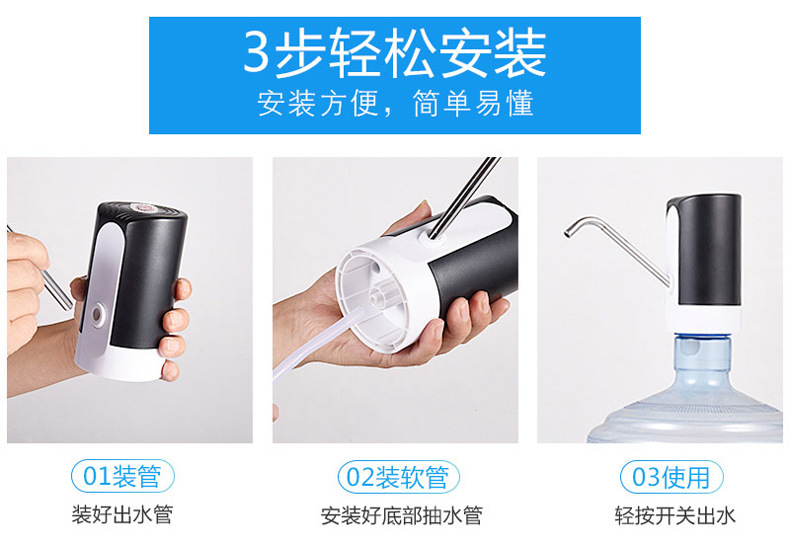 3步轻松安装
安装方便，简单易懂

01装管
装好出水管

02装软管
安装好底部抽水管

03使用
轻按开关出水