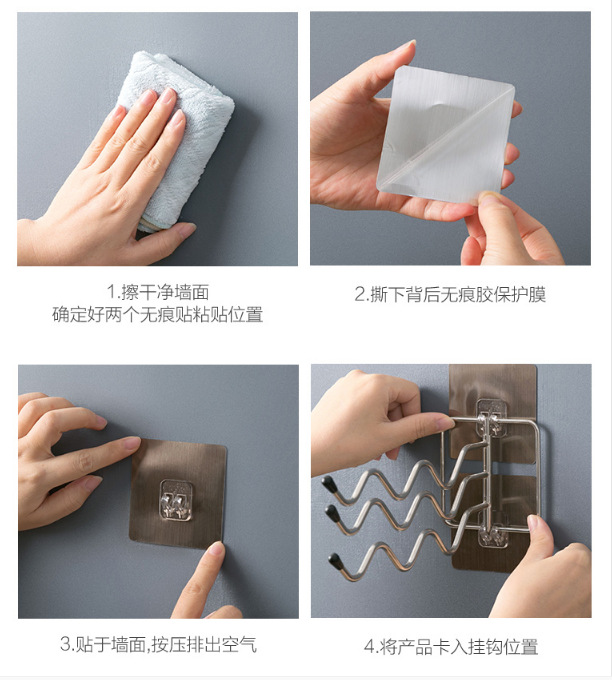 1.擦干净墙面
确定好两个无痕贴粘贴位置

2.撕下背后无痕胶保护膜

3.贴于墙面,按压排出空气

4.将产品卡入挂钩位置