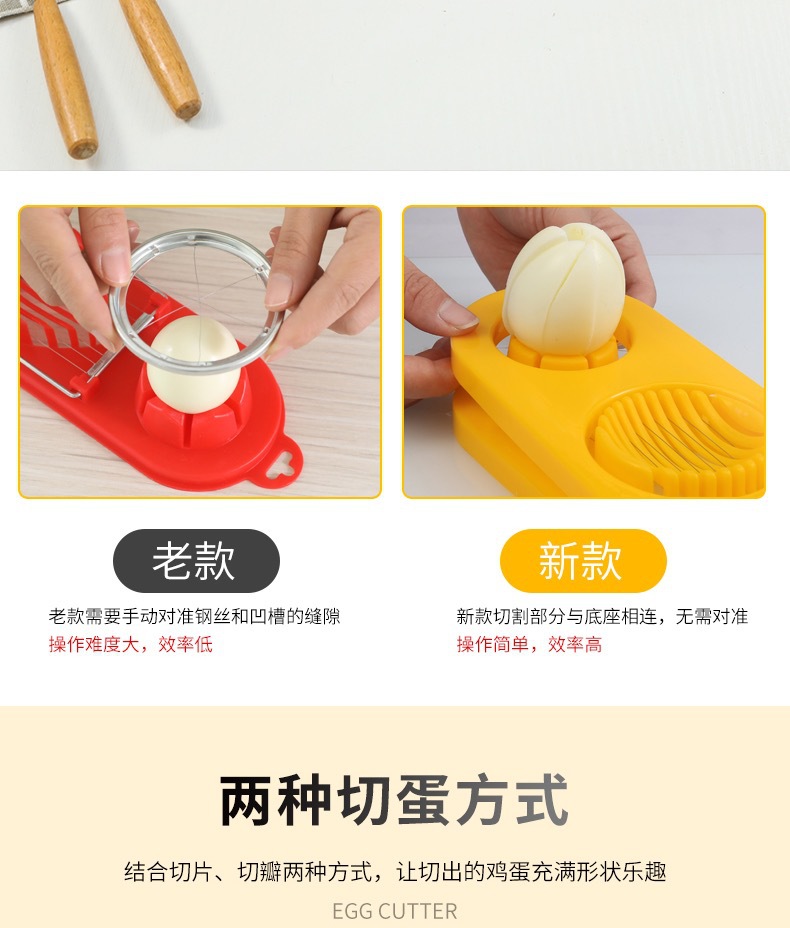 老款

老款需要手动对准钢丝和凹槽的缝隙
操作难度大，效率低

新款

新款切割部分与底座相连，无需对准
操作简单，效率高

两种切蛋方式

结合切片、切瓣两种方式，让切出的鸡蛋充满形状乐趣

EGG CUTTER