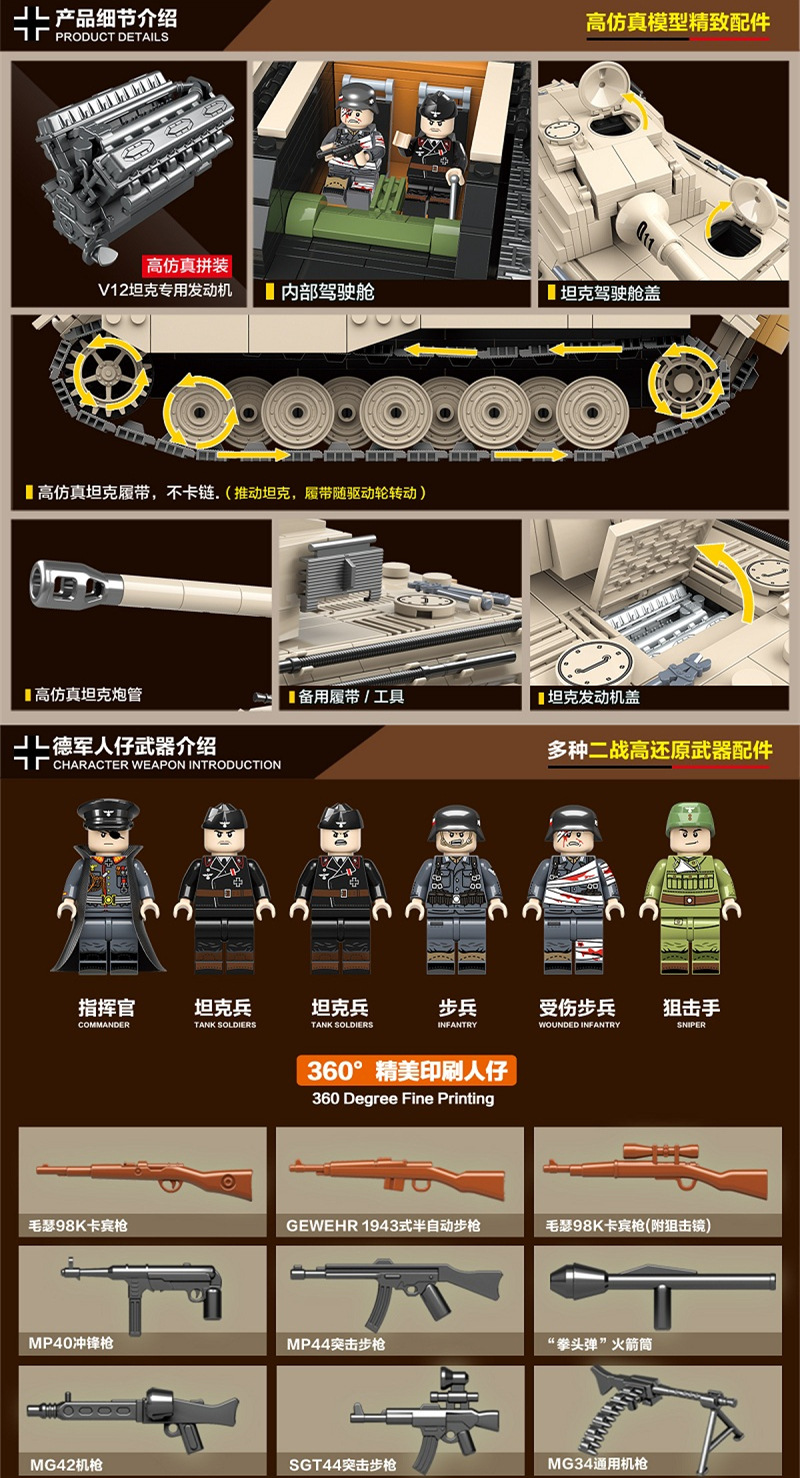 产品细节介绍
PRODUCT DETAILS

高仿真模型精致配件

高仿真拼装
V12坦克专用发动机

内部驾驶舱

坦克驾驶舱盖

高仿真坦克履带，不卡链.（推动坦克，履带随驱动轮转动）

高仿真坦克炮管

备用履带 / 工具

坦克发动机盖

德军人仔武器介绍
CHARACTER WEAPON INTRODUCTION

多种二战高还原武器配件

指挥官
COMMANDER

坦克兵
TANK SOLDIERS

坦克兵
TANK SOLDIERS

步兵
INFANTRY

受伤步兵
WOUNDED INFANTRY

狙击手
SNIPER

360° 精美印刷人仔
360 Degree Fine Printing

毛瑟98K卡宾枪

GEWEHR 1943式半自动步枪

毛瑟98K卡宾枪(附狙击镜)

MP40冲锋枪

MP44突击步枪

“拳头弹”火箭筒

MG42机枪

SGT44突击步枪

MG34通用机枪