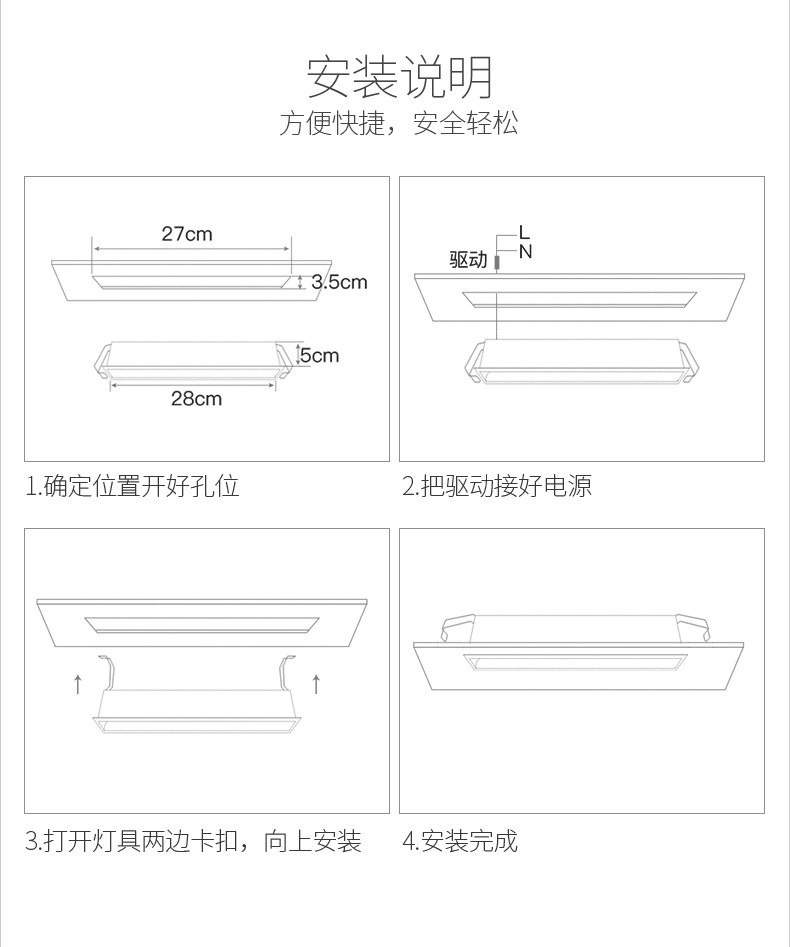 安装说明

方便快捷，安全轻松

27cm

3.5cm

5cm

28cm

1.确定位置开好孔位

驱动

L

N

2.把驱动接好电源

3.打开灯具两边卡扣，向上安装

4.安装完成