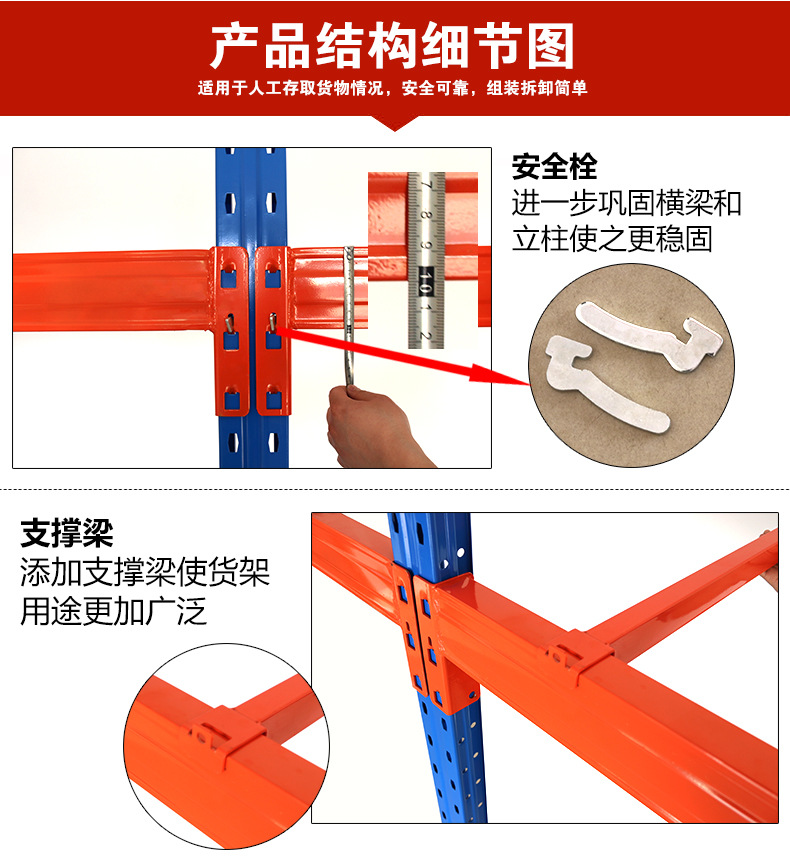 产品结构细节图
适用于人工存取货物情况，安全可靠，组装拆卸简单

7 8 9 10 1 2

安全栓
进一步巩固横梁和立柱使之更稳固

支撑梁
添加支撑梁使货架用途更加广泛