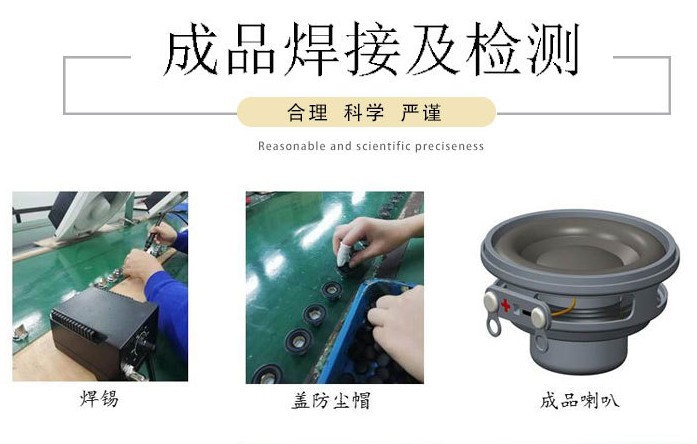 成品焊接及检测

合理 科学 严谨

Reasonable and scientific preciseness

焊锡

盖防尘帽

成品喇叭