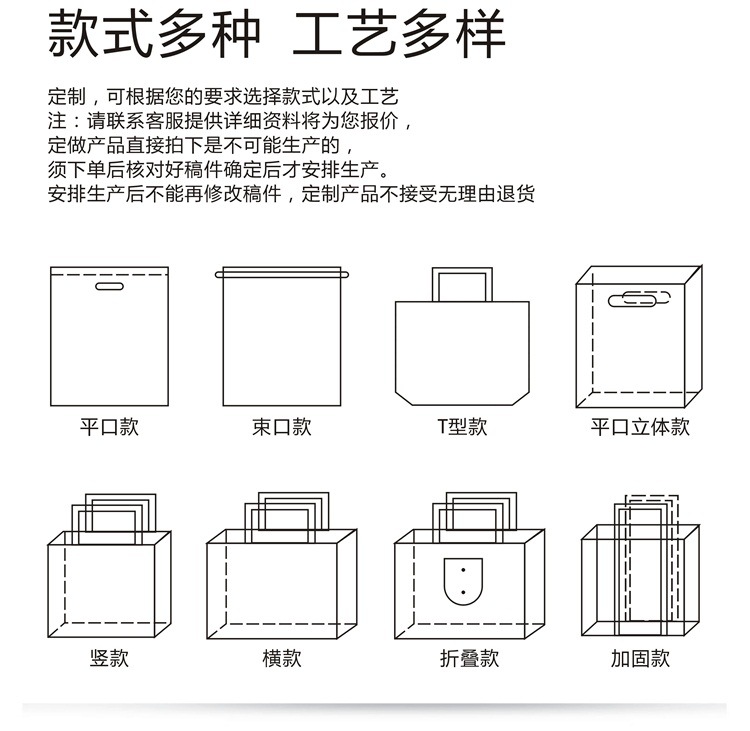 款式多种 工艺多样

定制，可根据您的要求选择款式以及工艺
注：请联系客服提供详细资料将为您报价，
定做产品直接拍下是不可能生产的，
须下单后核对好稿件确定后才安排生产。
安排生产后不能再修改稿件，定制产品不接受无理由退货

平口款

束口款

T型款

平口立体款

竖款

横款

折叠款

加固款