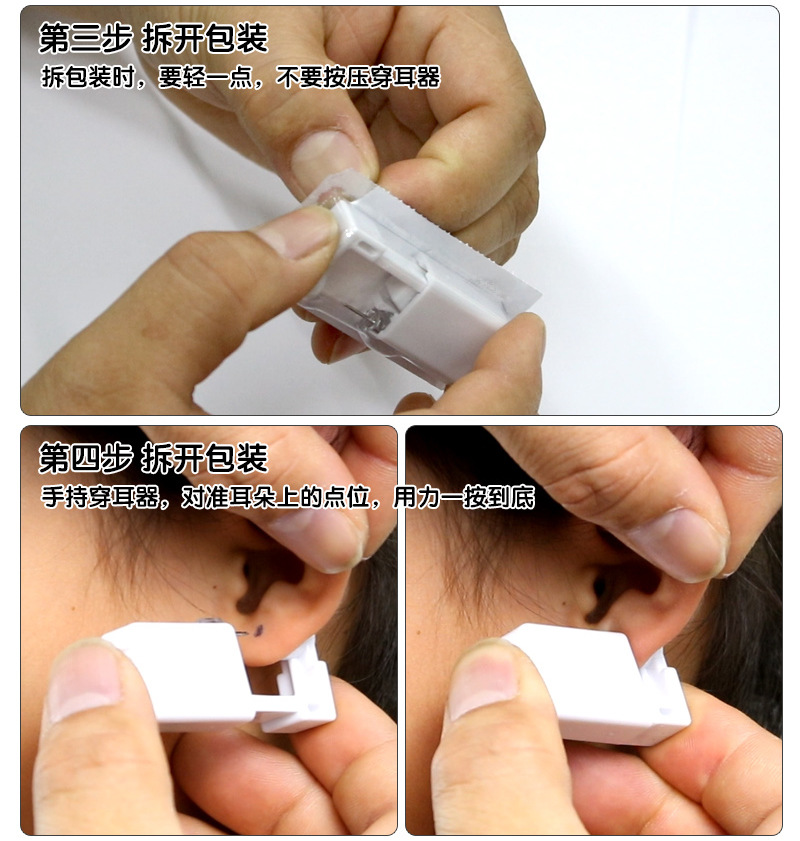 第三步 拆开包装
拆包装时，要轻一点，不要按压穿耳器

第四步 拆开包装
手持穿耳器，对准耳朵上的点位，用力一按到底