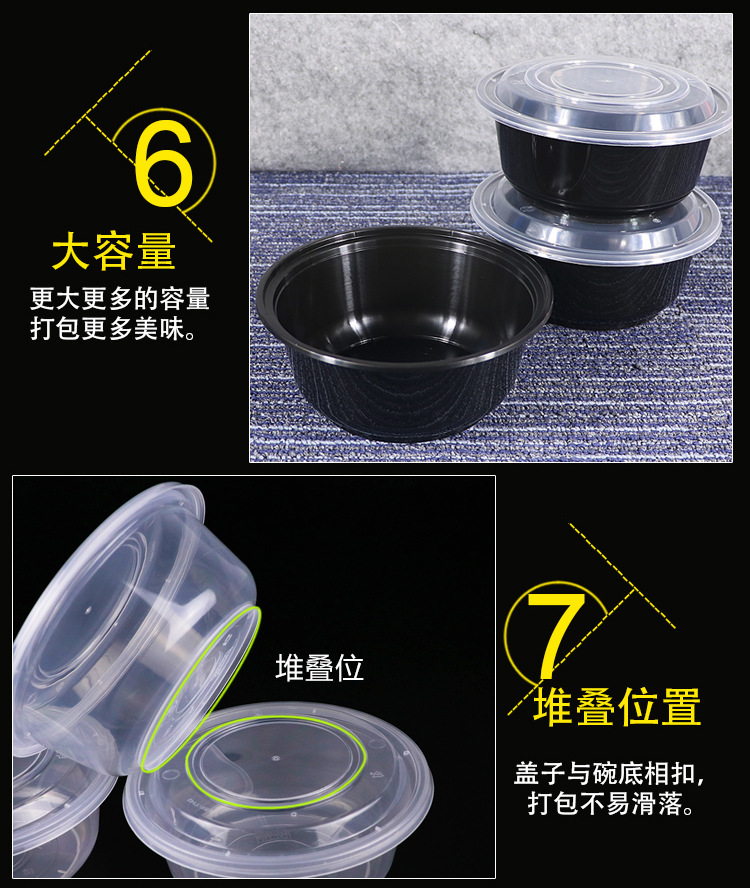 6
大容量
更大更多的容量
打包更多美味。

堆叠位

7
堆叠位置
盖子与碗底相扣，
打包不易滑落。