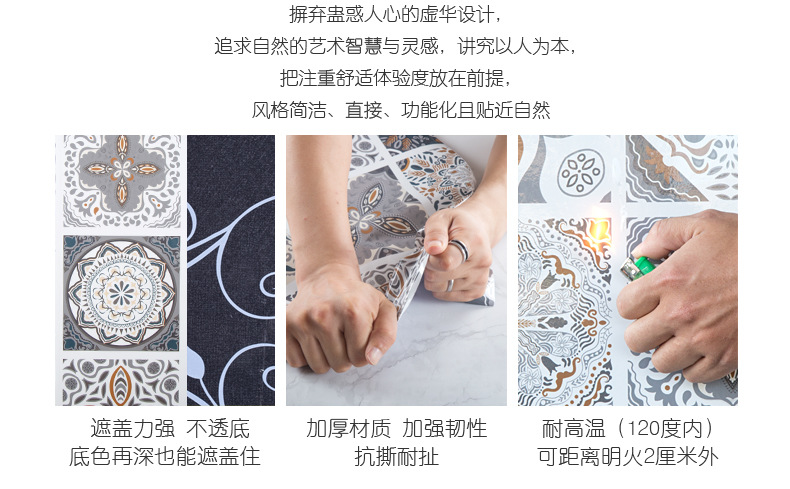 摒弃蛊惑人心的虚华设计，
追求自然的艺术智慧与灵感，讲究以人为本，
把注重舒适体验度放在前提，
风格简洁、直接、功能化且贴近自然

遮盖力强 不透底
底色再深也能遮盖住

加厚材质 加强韧性
抗撕耐扯

耐高温（120度内）
可距离明火2厘米外