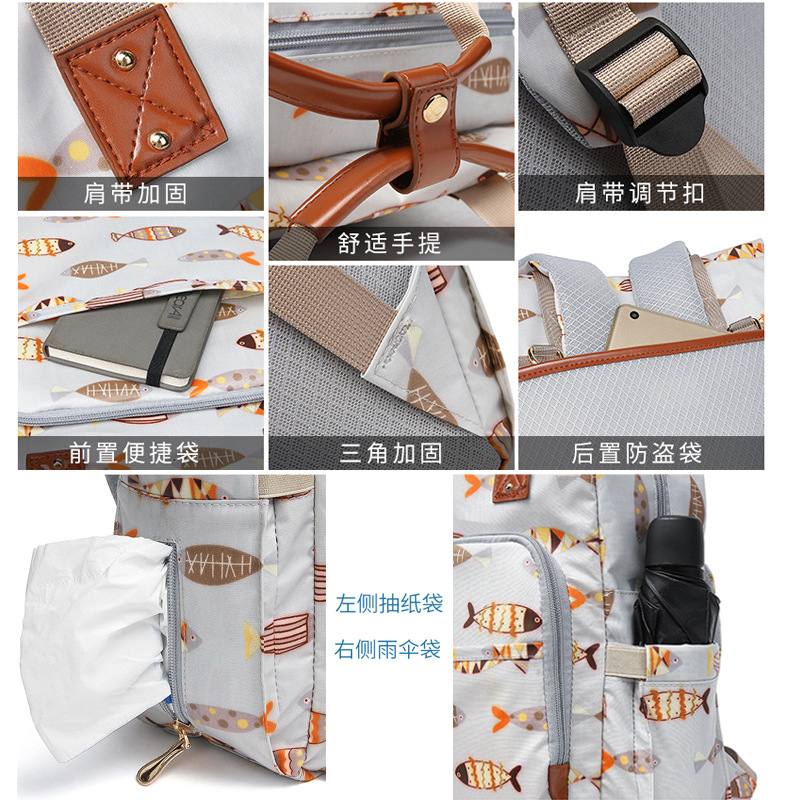 肩带加固

舒适手提

肩带调节扣

前置便捷袋

三角加固

后置防盗袋

左侧抽纸袋

右侧雨伞袋