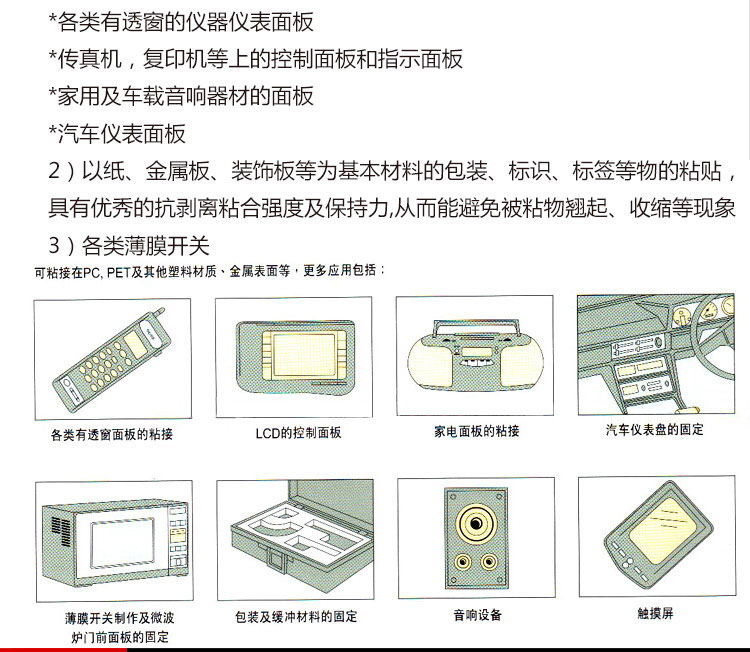 *各类有透窗的仪器仪表面板
*传真机，复印机等上的控制面板和指示面板
*家用及车载音响器材的面板
*汽车仪表面板
2）以纸、金属板、装饰板等为基本材料的包装、标识、标签等物的粘贴，具有优秀的抗剥离粘合强度及保持力,从而能避免被粘物翘起、收缩等现象
3）各类薄膜开关
可粘接在PC, PET及其他塑料材质、金属表面等，更多应用包括：

各类有透窗面板的粘接

LCD的控制面板

家电面板的粘接

汽车仪表盘的固定

薄膜开关制作及微波炉门前面板的固定

包装及缓冲材料的固定

音响设备

触摸屏