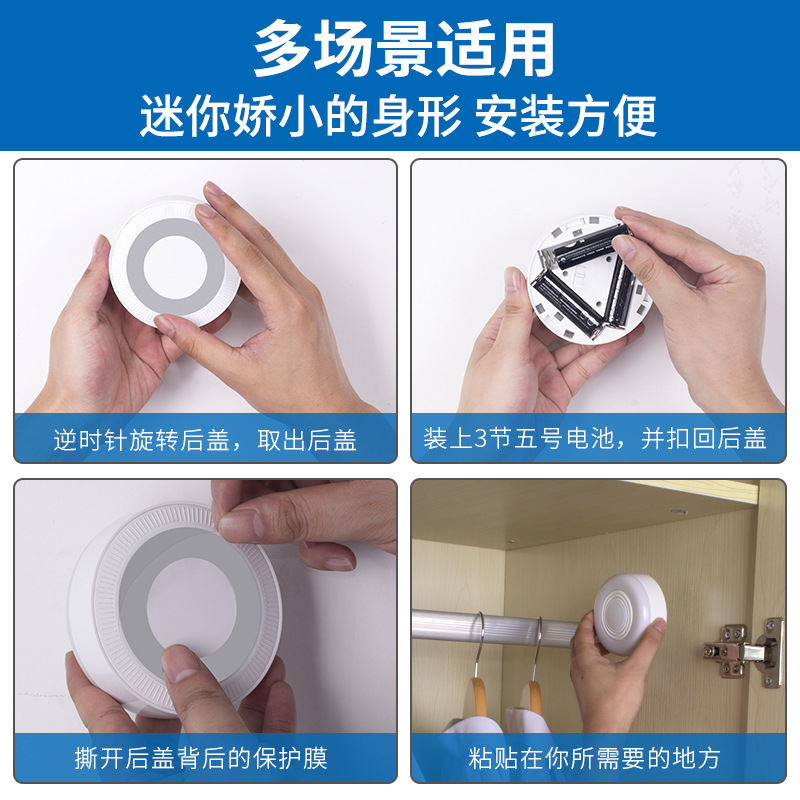 多场景适用
迷你娇小的身形 安装方便

逆时针旋转后盖，取出后盖

装上3节五号电池，并扣回后盖

撕开后盖背后的保护膜

粘贴在你所需要的地方