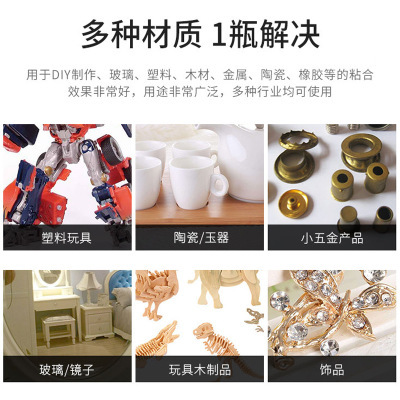 多种材质 1瓶解决

用于DIY制作、玻璃、塑料、木材、金属、陶瓷、橡胶等的粘合效果非常好，用途非常广泛，多种行业均可使用

塑料玩具

陶瓷/玉器

小五金产品

玻璃/镜子

玩具木制品

饰品