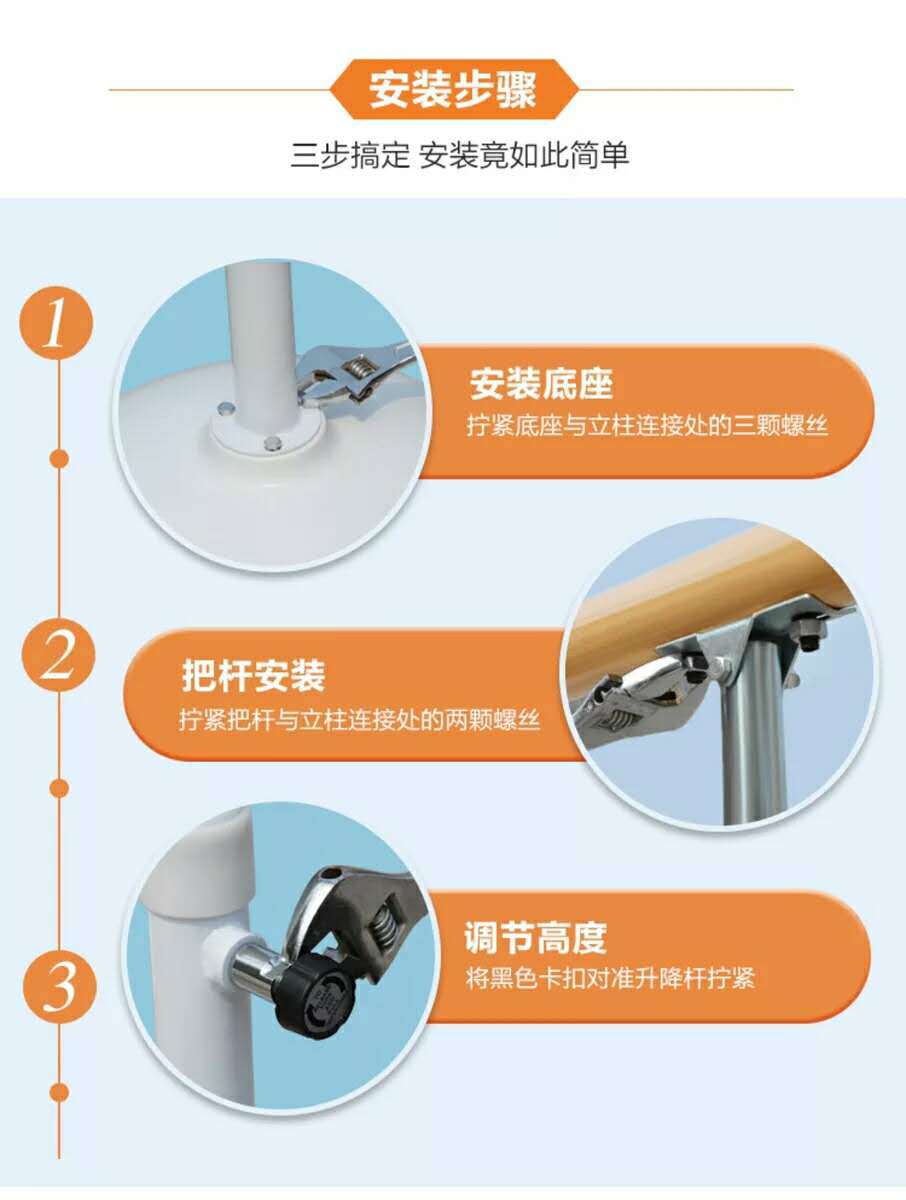 安装步骤

三步搞定 安装竟如此简单

1

安装底座

拧紧底座与立柱连接处的三颗螺丝

2

把杆安装

拧紧把杆与立柱连接处的两颗螺丝

3

调节高度

将黑色卡扣对准升降杆拧紧