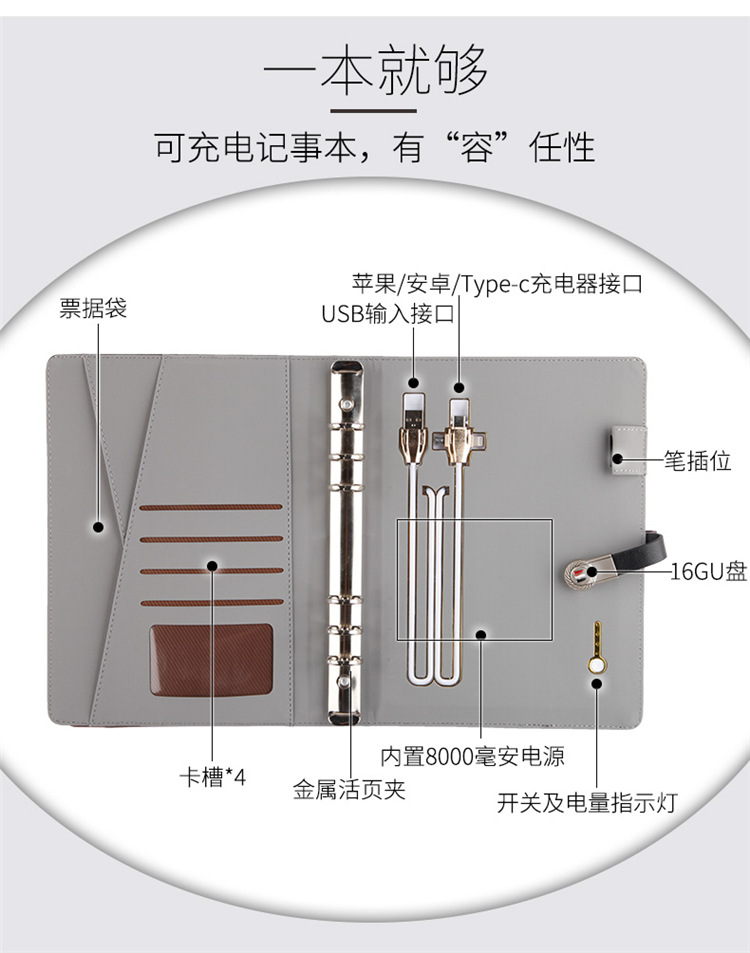 一本就够

可充电记事本，有“容”任性

票据袋

苹果/安卓/Type-c充电器接口

USB输入接口

笔插位

16GU盘

卡槽*4

金属活页夹

内置8000毫安电源

开关及电量指示灯