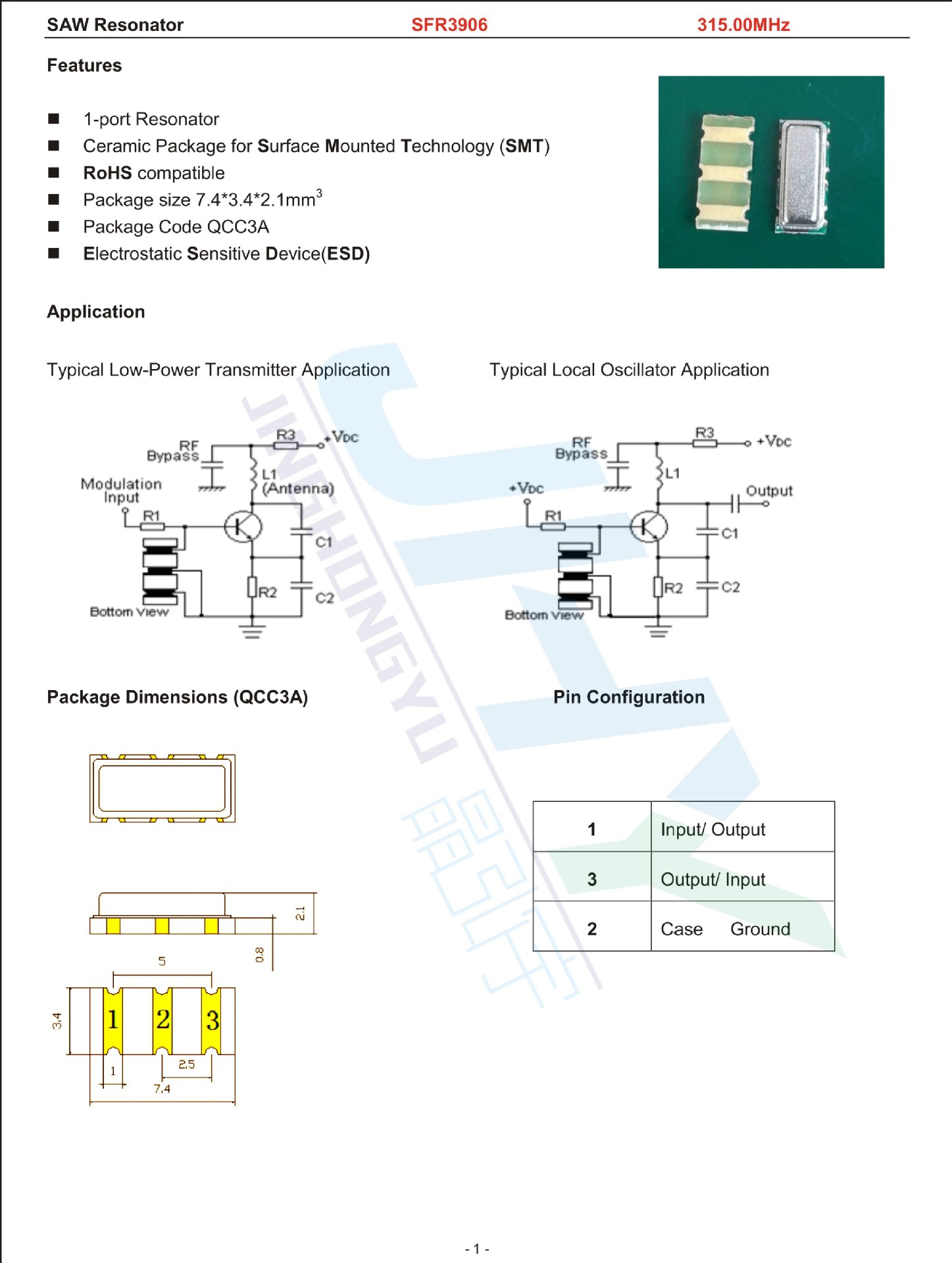 SAW Resonator SFR3906 315.00MHz

Features

■ 1-port Resonator
■ Ceramic Package for Surface Mounted Technology (SMT)
■ RoHS compatible
■ Package size 7.4*3.4*2.1mm$^3$
■ Package Code QCC3A
■ Electrostatic Sensitive Device(ESD)

Application

Typical Low-Power Transmitter Application

RF Bypass R3 +VDC L1 (Antenna) Modulation Input R1 C1 R2 C2 Bottom View

Typical Local Oscillator Application

RF Bypass R3 +VDC L1 +VDC Output R1 C1 R2 C2 Bottom View

JINGHONGYU

Package Dimensions (QCC3A)

2.1 0.8 5 3.4 1 2 3 1 2.5 7.4

Pin Configuration

| 1 | Input/ Output |
|---|---|
| 3 | Output/ Input |
| 2 | Case Ground |

- 1 -