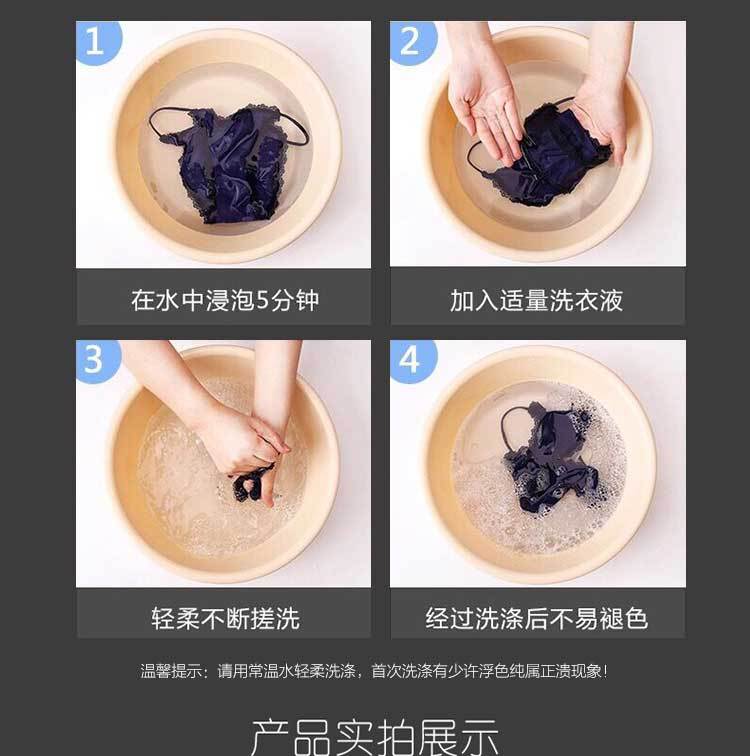 1

在水中浸泡5分钟

2

加入适量洗衣液

3

轻柔不断搓洗

4

经过洗涤后不易褪色

温馨提示：请用常温水轻柔洗涤，首次洗涤有少许浮色纯属正溃现象！

产品实拍展示