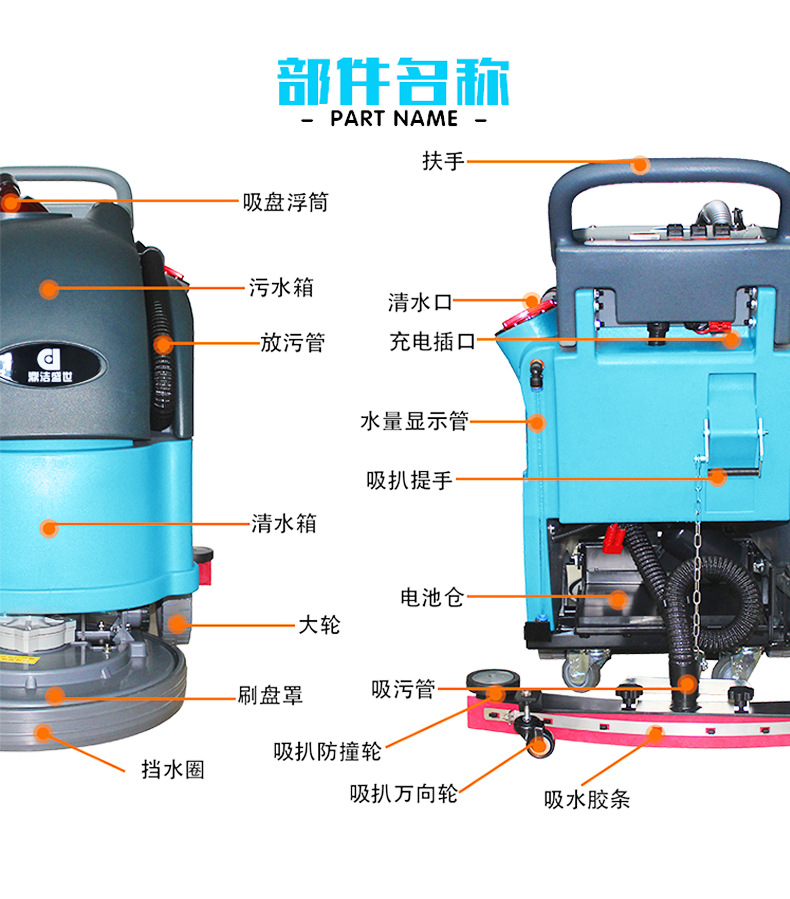 部件名称
– PART NAME –

吸盘浮筒
污水箱
放污管
鼎洁盛世
清水箱
大轮
刷盘罩
挡水圈

扶手
清水口
充电插口
水量显示管
吸扒提手
电池仓
吸污管
吸扒防撞轮
吸扒万向轮
吸水胶条