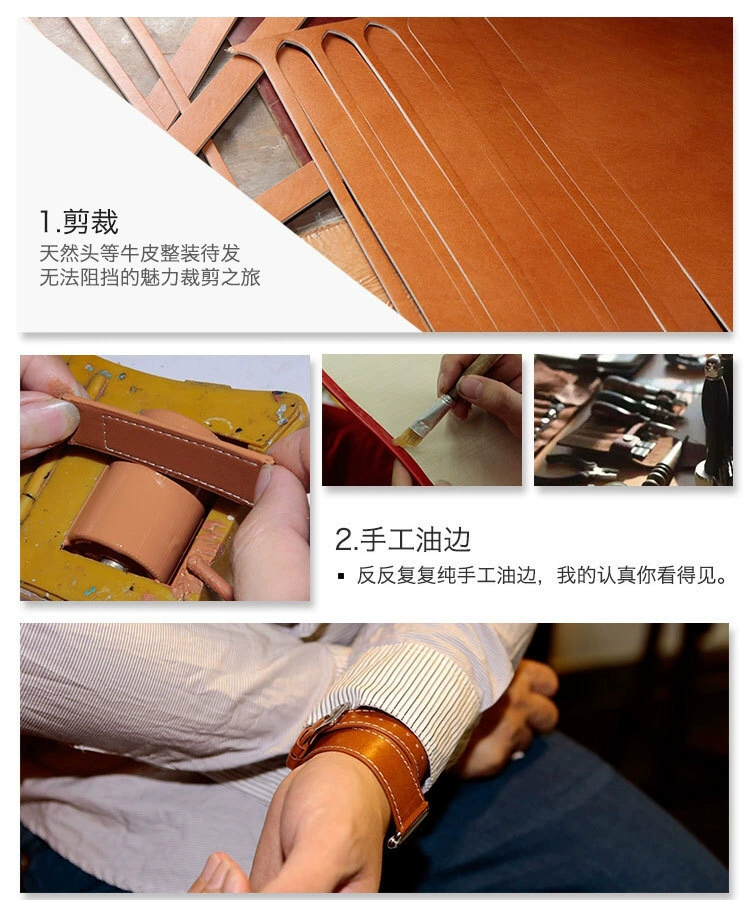 1.剪裁
天然头等牛皮整装待发
无法阻挡的魅力裁剪之旅

2.手工油边
▪ 反反复复纯手工油边，我的认真你看得见。