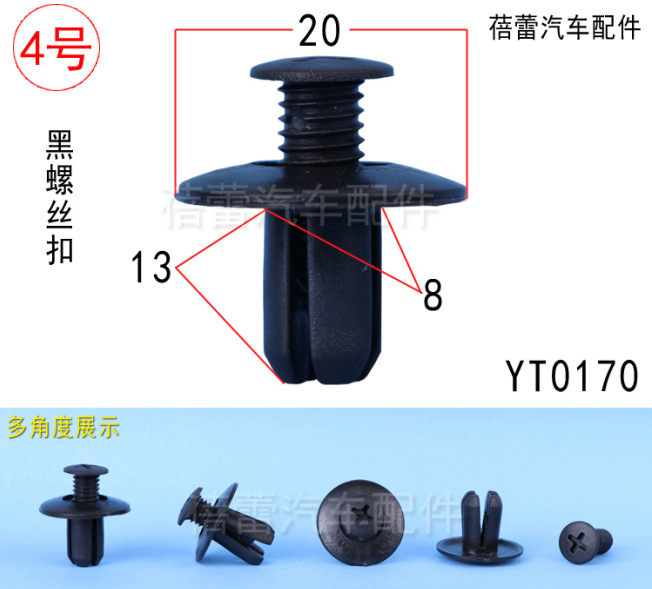 4号

20

蓓蕾汽车配件

黑螺丝扣

蓓蕾汽车配件

13

8

YT0170

多角度展示

蓓蕾汽车配件