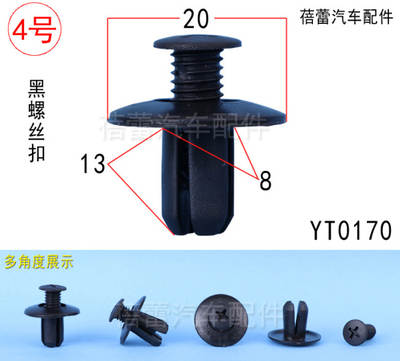 4号

20

蓓蕾汽车配件

黑螺丝扣

蓓蕾汽车配件

13

8

YT0170

多角度展示

蓓蕾汽车配件