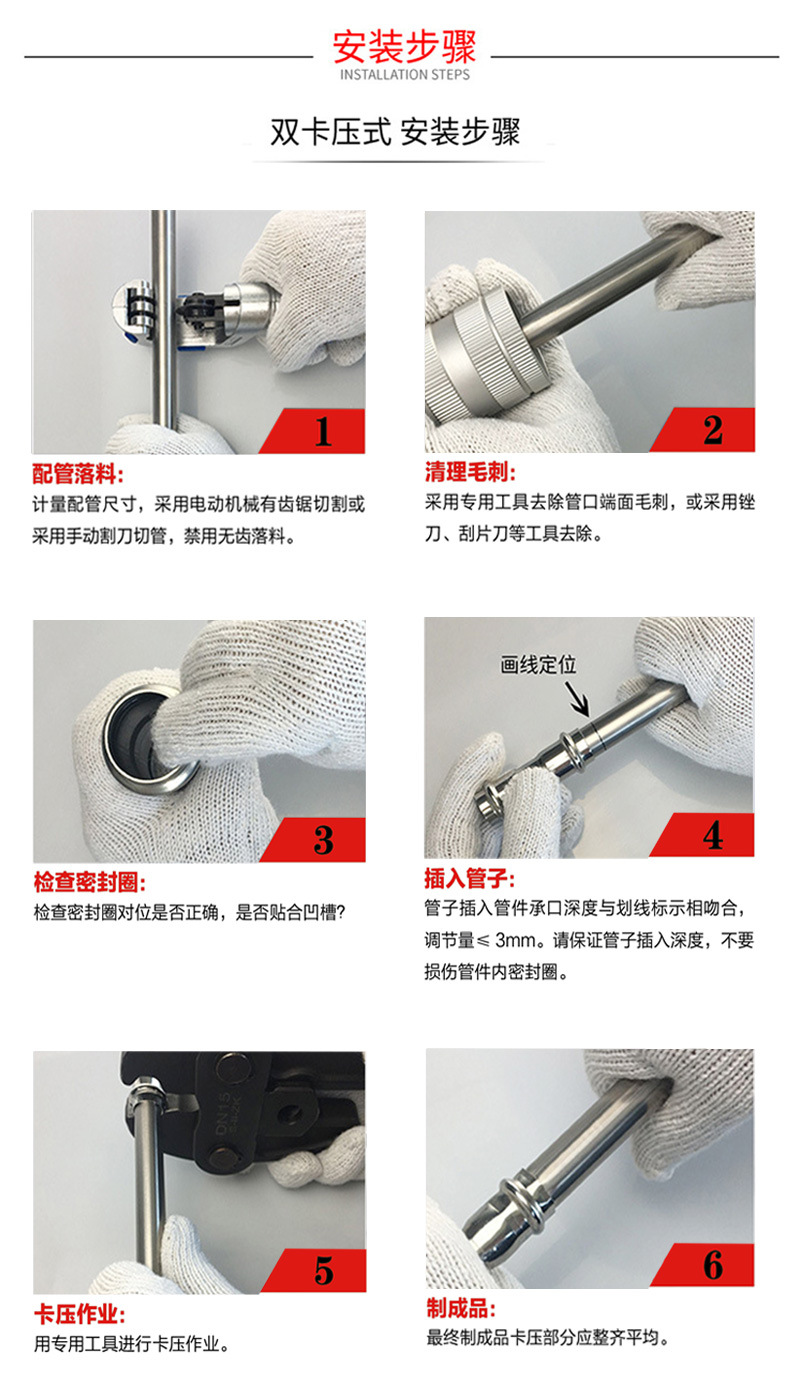 安装步骤
INSTALLATION STEPS

双卡压式 安装步骤

1

配管落料:
计量配管尺寸，采用电动机械有齿锯切割或采用手动割刀切管，禁用无齿落料。

2

清理毛刺:
采用专用工具去除管口端面毛刺，或采用锉刀、刮片刀等工具去除。

3

检查密封圈:
检查密封圈对位是否正确，是否贴合凹槽?

画线定位

4

插入管子:
管子插入管件承口深度与划线标示相吻合，调节量≤ 3mm。请保证管子插入深度，不要损伤管件内密封圈。

DN15

5

卡压作业:
用专用工具进行卡压作业。

6

制成品:
最终制成品卡压部分应整齐平均。