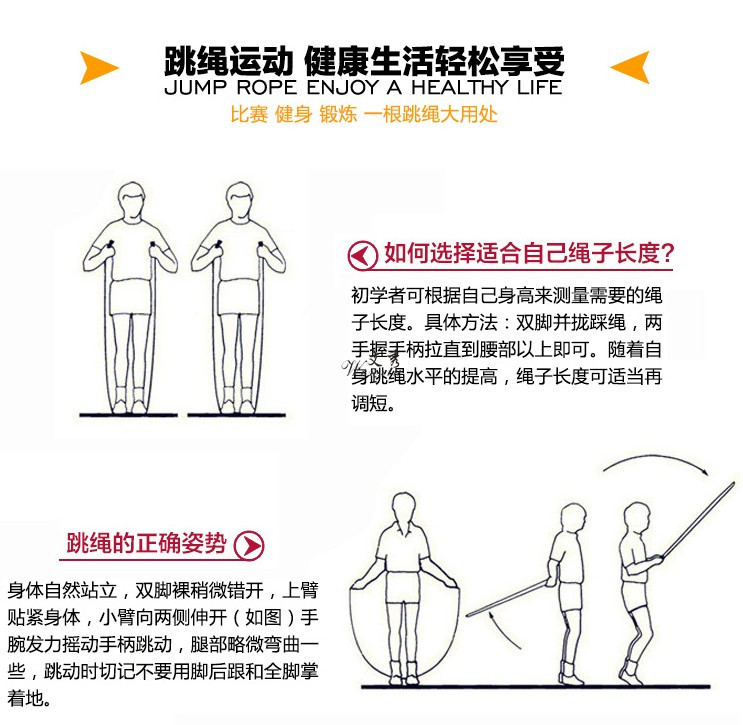 跳绳运动 健康生活轻松享受
JUMP ROPE ENJOY A HEALTHY LIFE
比赛 健身 锻炼 一根跳绳大用处

如何选择适合自己绳子长度?

初学者可根据自己身高来测量需要的绳子长度。具体方法：双脚并拢踩绳，两手握手柄拉直到腰部以上即可。随着自身跳绳水平的提高，绳子长度可适当再调短。

跳绳的正确姿势

身体自然站立，双脚裸稍微错开，上臂贴紧身体，小臂向两侧伸开（如图）手腕发力摇动手柄跳动，腿部略微弯曲一些，跳动时切记不要用脚后跟和全脚掌着地。