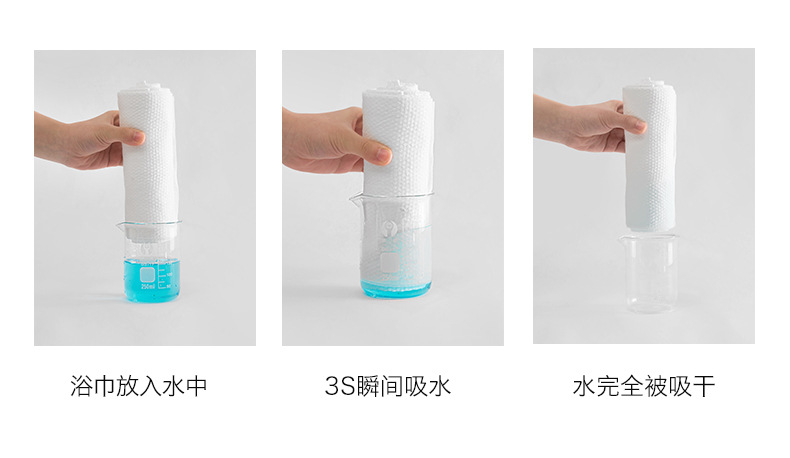 250ml

浴巾放入水中

3S瞬间吸水

水完全被吸干