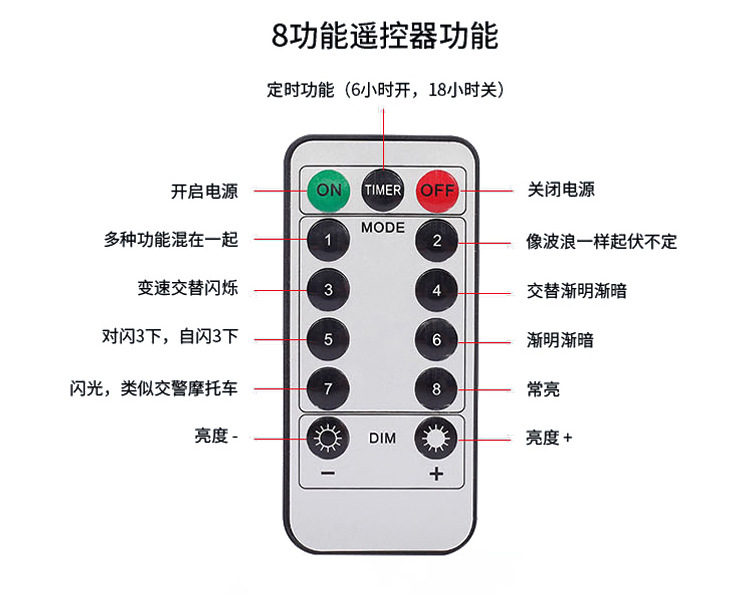 8功能遥控器功能

定时功能（6小时开，18小时关）

开启电源

ON

TIMER

OFF

关闭电源

MODE

多种功能混在一起

1

2

像波浪一样起伏不定

变速交替闪烁

3

4

交替渐明渐暗

对闪3下，自闪3下

5

6

渐明渐暗

闪光，类似交警摩托车

7

8

常亮

亮度 -

DIM

亮度 +

−

+