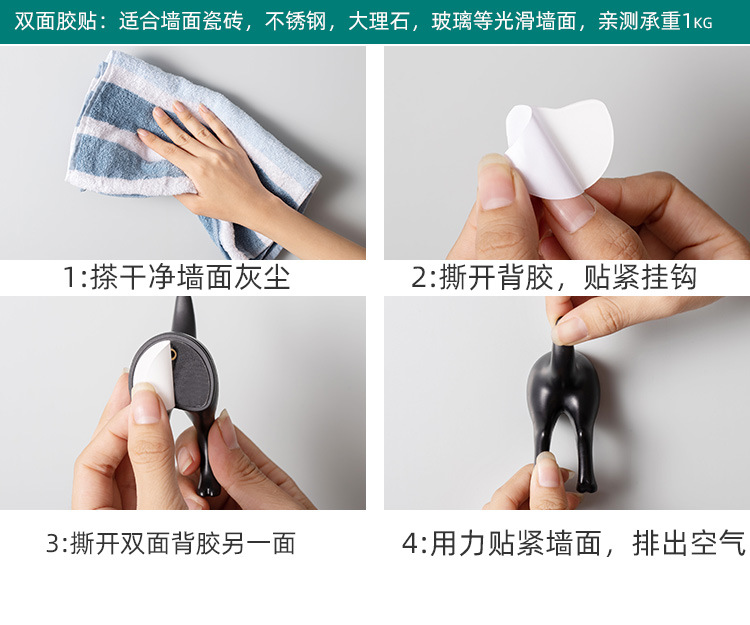 双面胶贴：适合墙面瓷砖，不锈钢，大理石，玻璃等光滑墙面，亲测承重1KG

1:搽干净墙面灰尘

2:撕开背胶，贴紧挂钩

3:撕开双面背胶另一面

4:用力贴紧墙面，排出空气