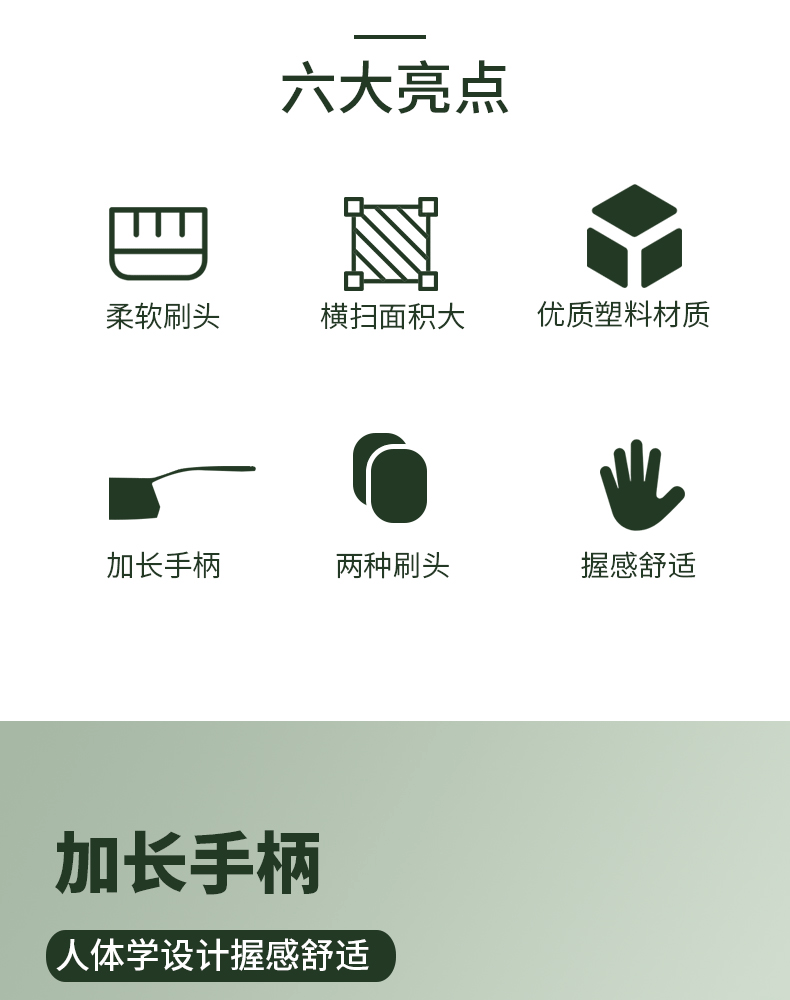 六大亮点

柔软刷头

横扫面积大

优质塑料材质

加长手柄

两种刷头

握感舒适

加长手柄

人体学设计握感舒适