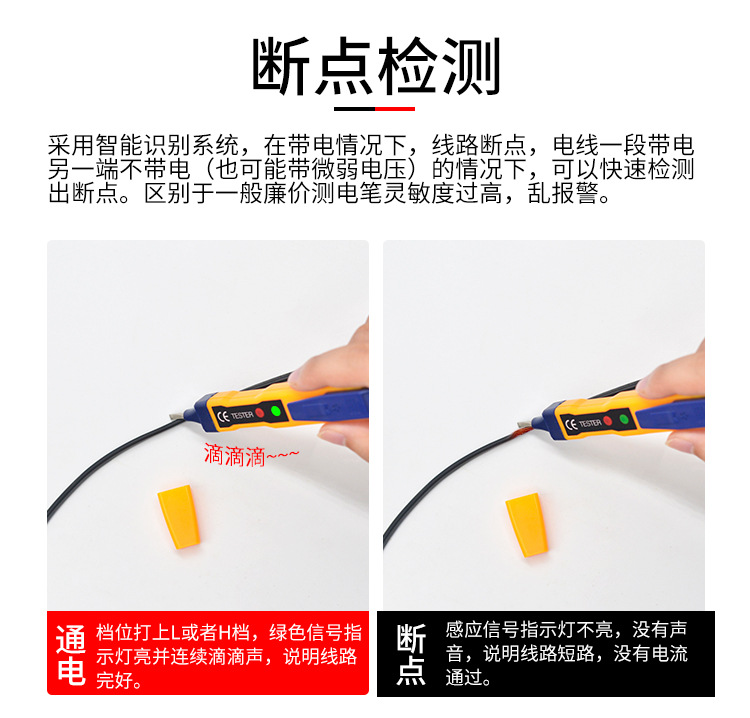 断点检测

采用智能识别系统，在带电情况下，线路断点，电线一段带电另一端不带电（也可能带微弱电压）的情况下，可以快速检测出断点。区别于一般廉价测电笔灵敏度过高，乱报警。

CE TESTER

滴滴滴~~~

CE TESTER

通电

档位打上L或者H档，绿色信号指示灯亮并连续滴滴声，说明线路完好。

断点

感应信号指示灯不亮，没有声音，说明线路短路，没有电流通过。