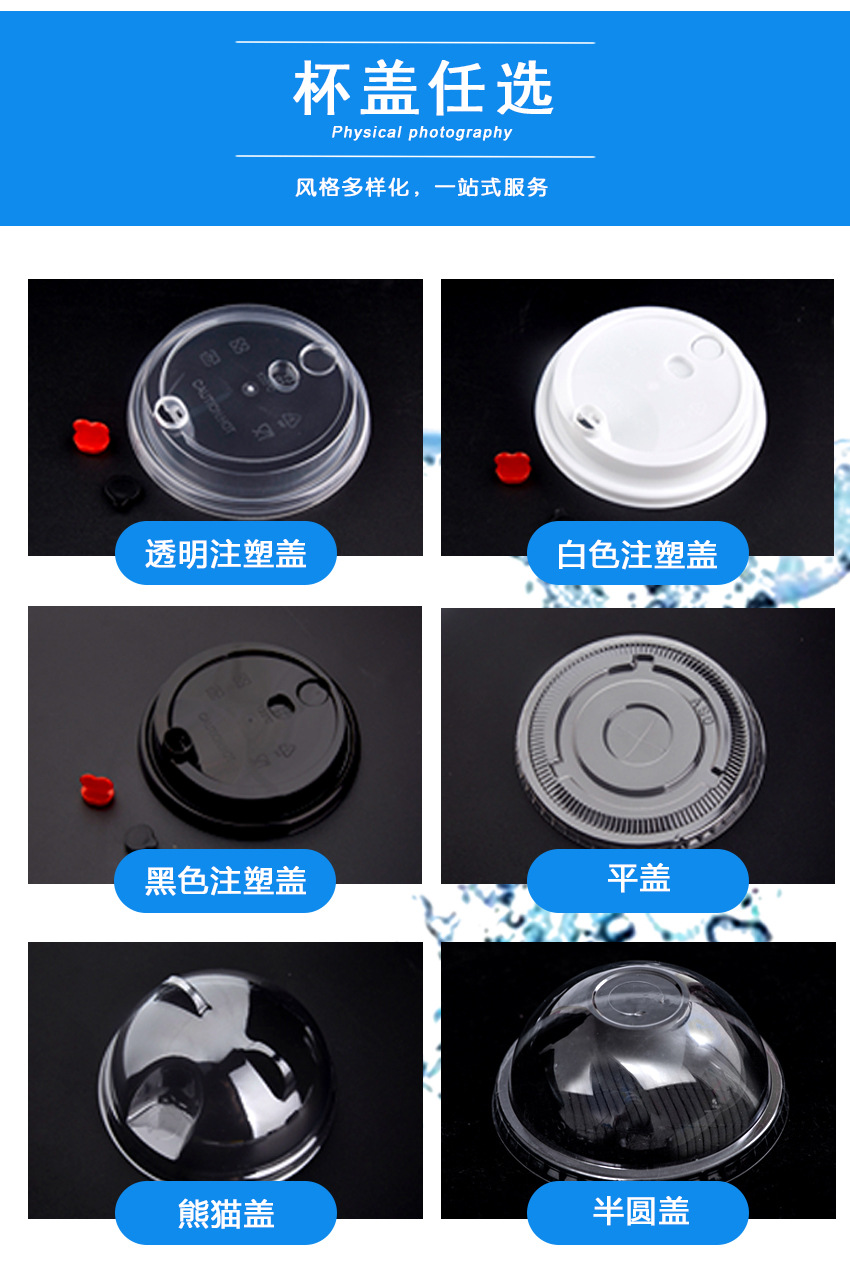 杯盖任选

Physical photography

风格多样化，一站式服务

透明注塑盖

白色注塑盖

黑色注塑盖

平盖

熊猫盖

半圆盖